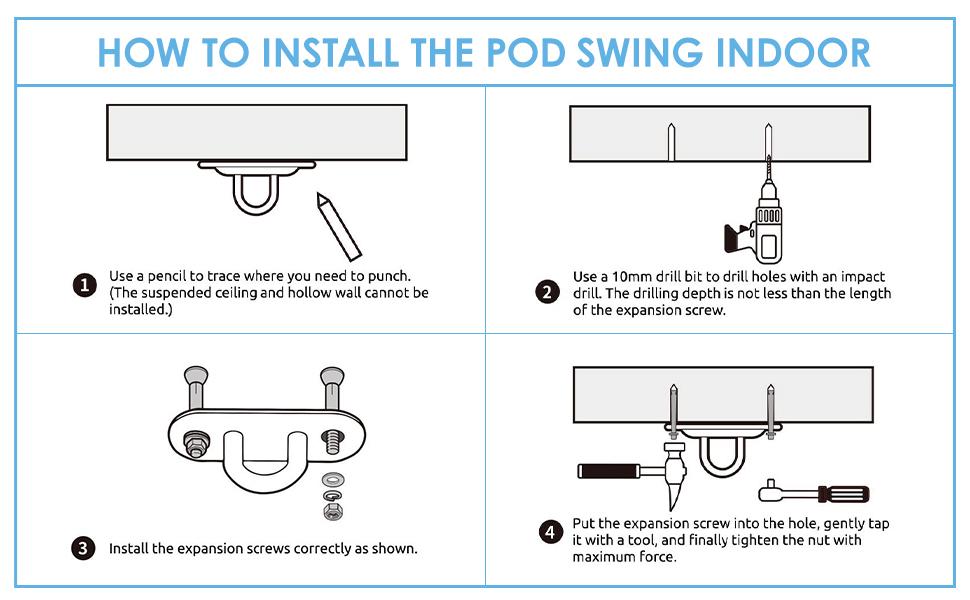 HOW TO INSTALL THE POD SWING INDOOR

1 Use a pencil to trace where you need to punch. (The suspended ceiling and hollow wall cannot be installed.)

2 Use a 10mm drill bit to drill holes with an impact drill. The drilling depth is not less than the length of the expansion screw.

3 Install the expansion screws correctly as shown.

4 Put the expansion screw into the hole, gently tap it with a tool, and finally tighten the nut with maximum force.