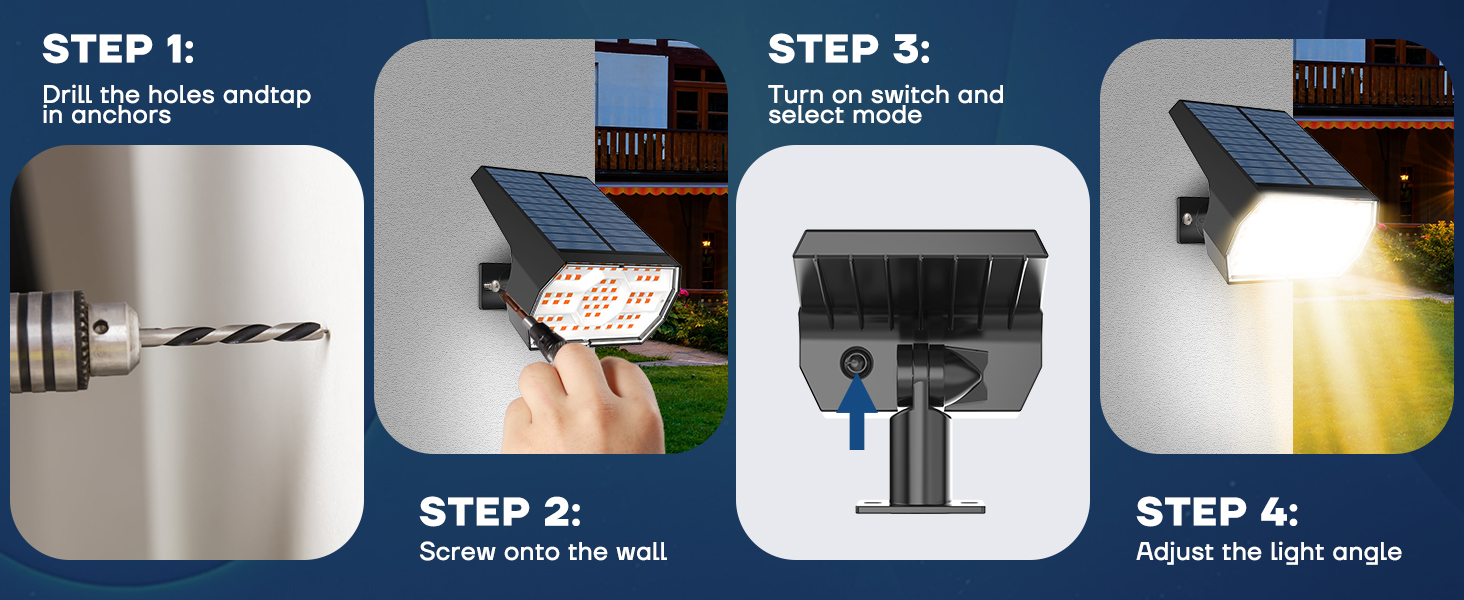 STEP 1:
Drill the holes andtap in anchors

STEP 2:
Screw onto the wall

STEP 3:
Turn on switch and select mode

STEP 4:
Adjust the light angle