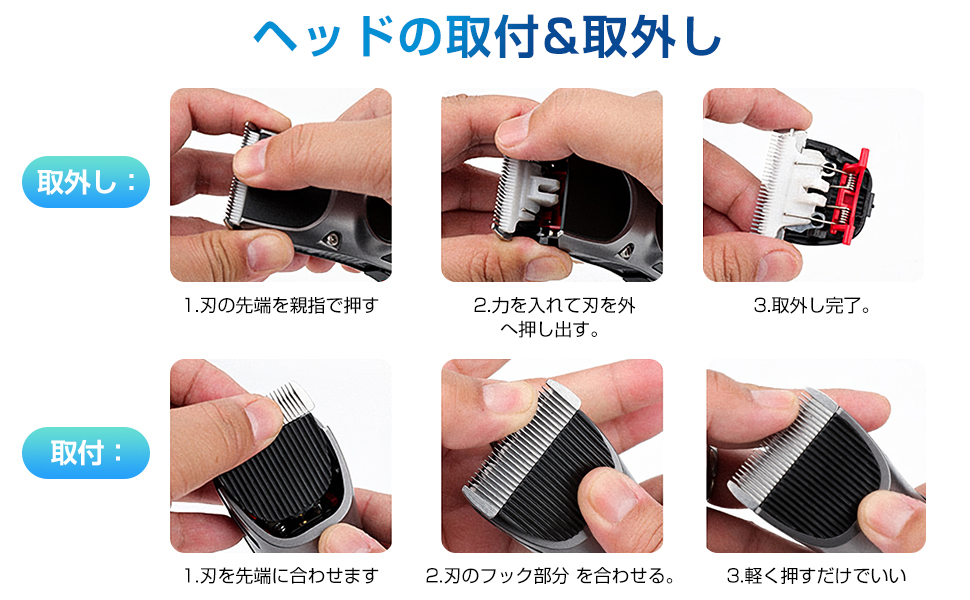 ヘッドの取付&取外し

取外し：

1.刃の先端を親指で押す

2.力を入れて刃を外へ押し出す。

3.取外し完了。

取付：

1.刃を先端に合わせます

2.刃のフック部分 を合わせる。

3.軽く押すだけでいい