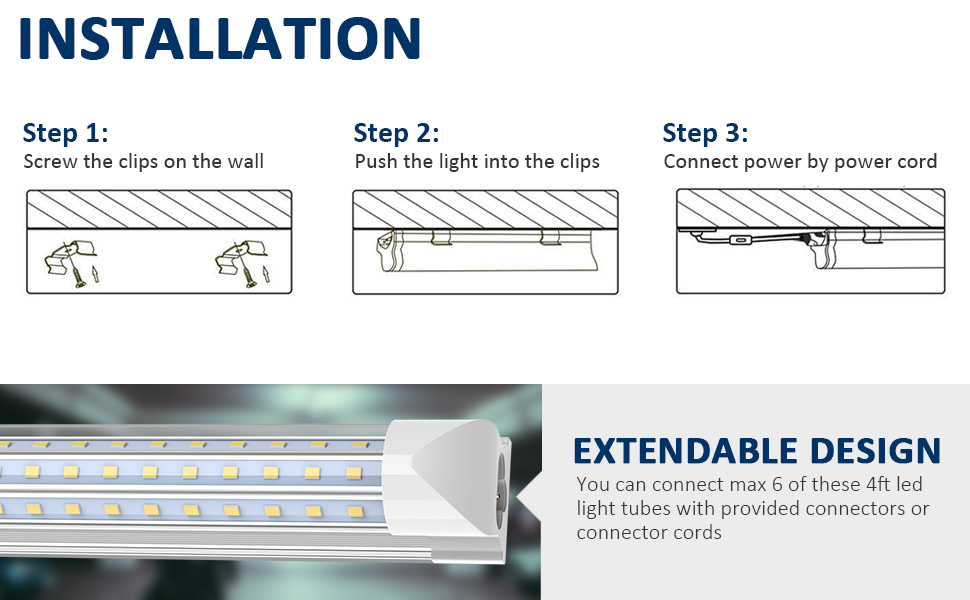 INSTALLATION

Step 1:
Screw the clips on the wall

Step 2:
Push the light into the clips

Step 3:
Connect power by power cord

EXTENDABLE DESIGN
You can connect max 6 of these 4ft led light tubes with provided connectors or connector cords