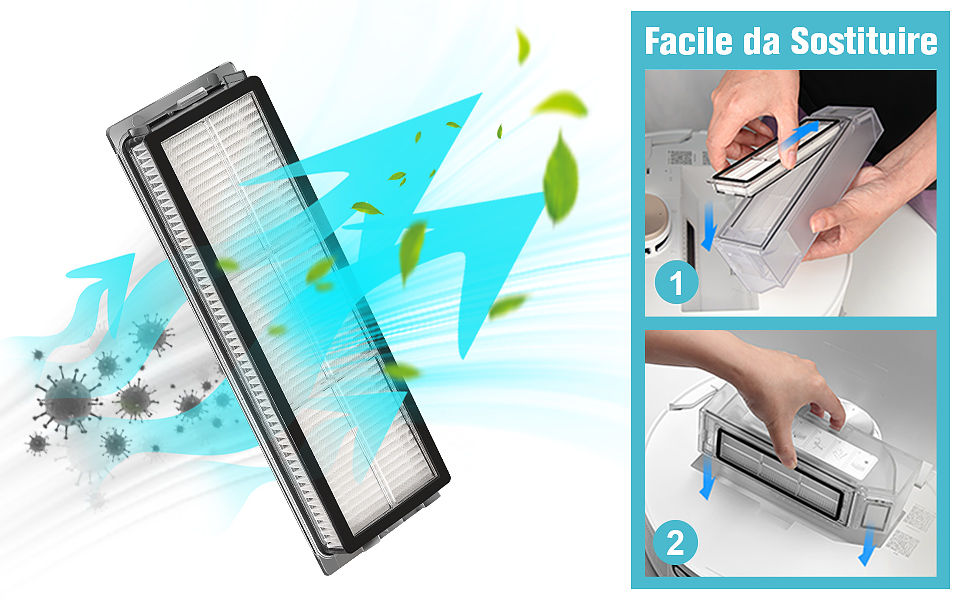 Facile da Sostituire

1

2