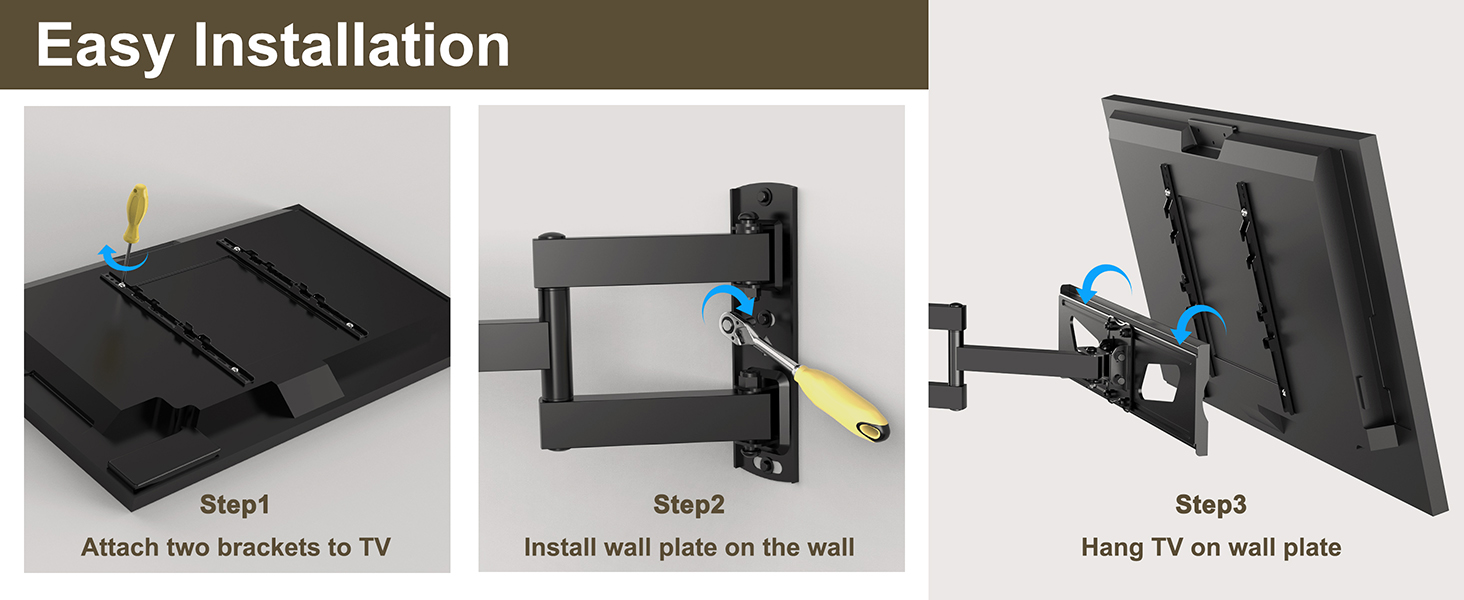 Easy Installation

Step1
Attach two brackets to TV

Step2
Install wall plate on the wall

Step3
Hang TV on wall plate