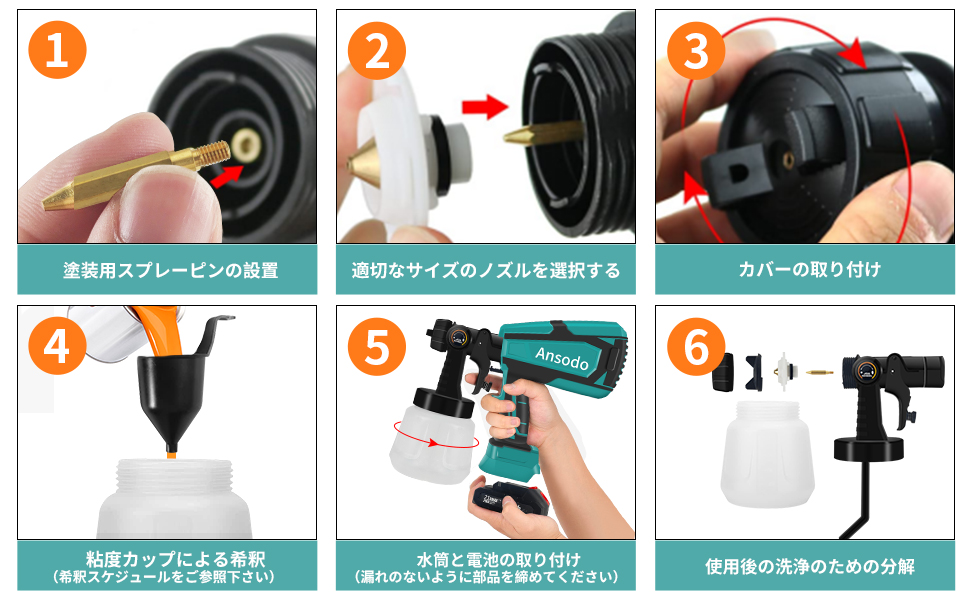 1
塗装用スプレーピンの設置

2
適切なサイズのノズルを選択する

3
カバーの取り付け

4
粘度カップによる希釈
（希釈スケジュールをご参照下さい）

5
Ansodo
水筒と電池の取り付け
（漏れのないように部品を締めてください）

6
使用後の洗浄のための分解