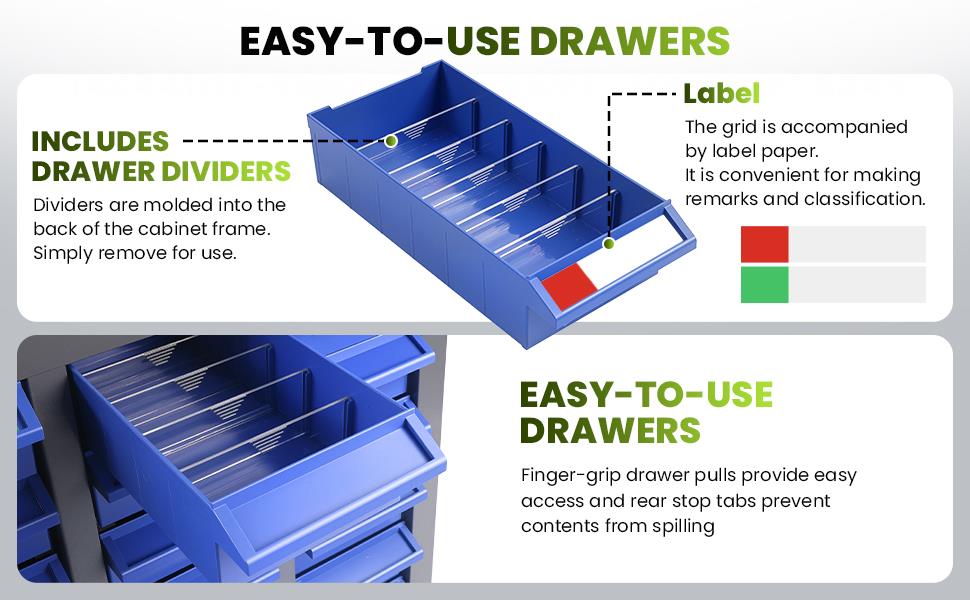 EASY-TO-USE DRAWERS

INCLUDES DRAWER DIVIDERS

Dividers are molded into the back of the cabinet frame. Simply remove for use.

Label

The grid is accompanied by label paper.
It is convenient for making remarks and classification.

EASY-TO-USE DRAWERS

Finger-grip drawer pulls provide easy access and rear stop tabs prevent contents from spilling