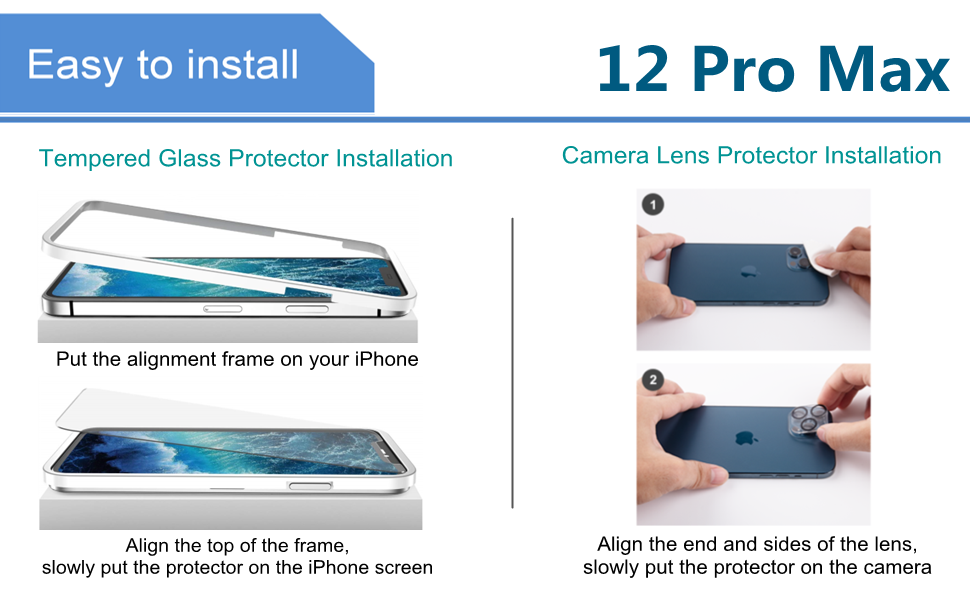 Easy to install

12 Pro Max

Tempered Glass Protector Installation

Put the alignment frame on your iPhone

Align the top of the frame, slowly put the protector on the iPhone screen

Camera Lens Protector Installation

1

2

Align the end and sides of the lens, slowly put the protector on the camera