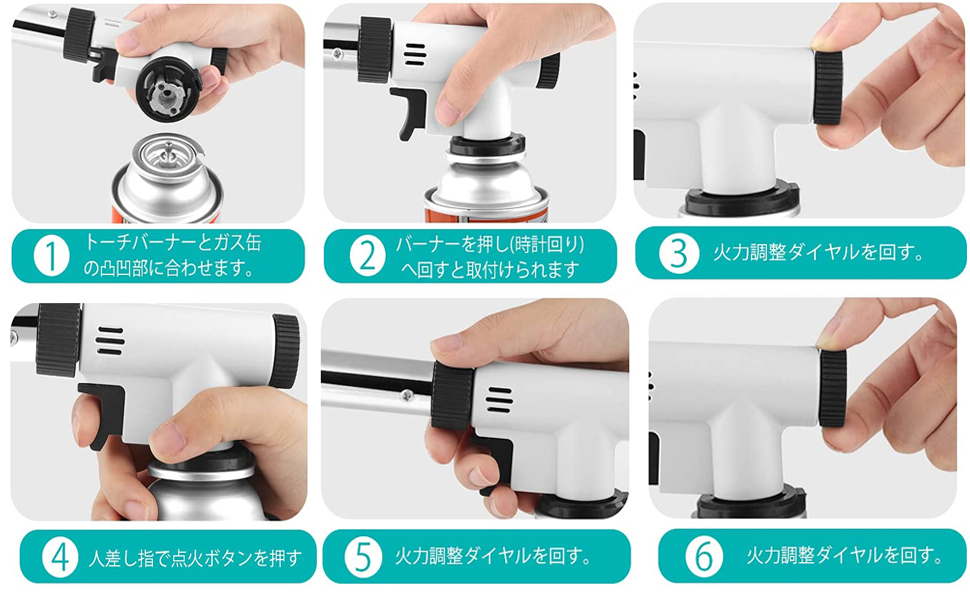 1 トーチバーナーとガス缶の凸凹部に合わせます。

2 バーナーを押し(時計回り)へ回すと取付けられます

3 火力調整ダイヤルを回す。

4 人差し指で点火ボタンを押す

5 火力調整ダイヤルを回す。

6 火力調整ダイヤルを回す。