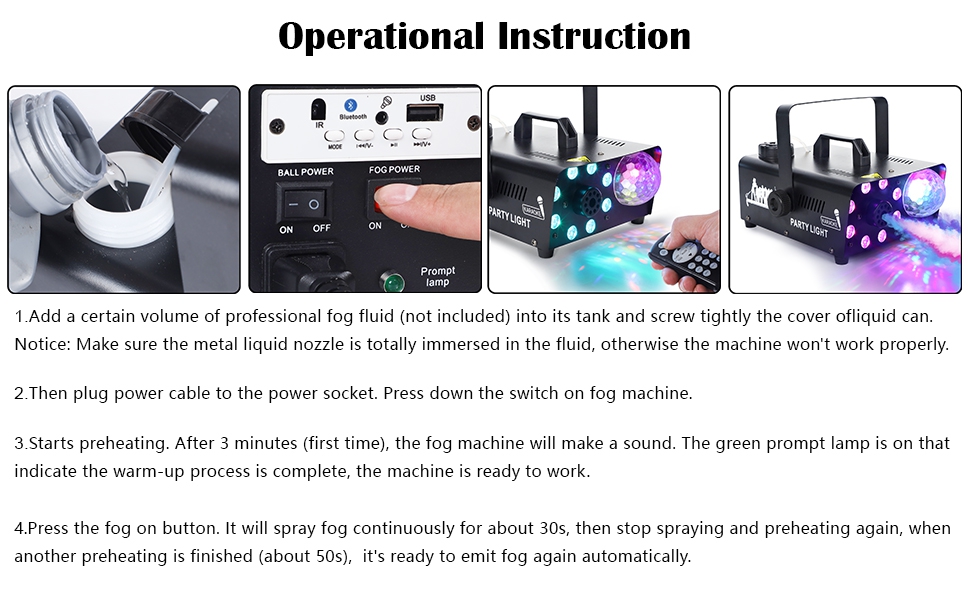 Operational Instruction

IR Bluetooth USB MODE

BALL POWER FOG POWER

ON OFF ON

Prompt lamp

PARTY LIGHT

PARTY LIGHT

1.Add a certain volume of professional fog fluid (not included) into its tank and screw tightly the cover ofliquid can. Notice: Make sure the metal liquid nozzle is totally immersed in the fluid, otherwise the machine won't work properly.

2.Then plug power cable to the power socket. Press down the switch on fog machine.

3.Starts preheating. After 3 minutes (first time), the fog machine will make a sound. The green prompt lamp is on that indicate the warm-up process is complete, the machine is ready to work.

4.Press the fog on button. It will spray fog continuously for about 30s, then stop spraying and preheating again, when another preheating is finished (about 50s), it's ready to emit fog again automatically.