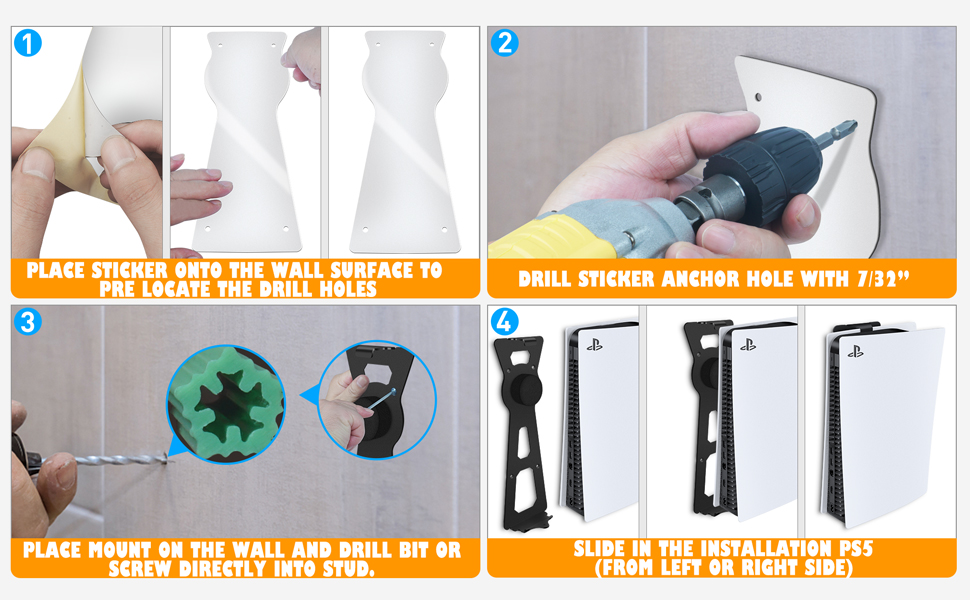 1

PLACE STICKER ONTO THE WALL SURFACE TO PRE LOCATE THE DRILL HOLES

2

DRILL STICKER ANCHOR HOLE WITH 7/32"

3

PLACE MOUNT ON THE WALL AND DRILL BIT OR SCREW DIRECTLY INTO STUD.

4

SLIDE IN THE INSTALLATION PS5 (FROM LEFT OR RIGHT SIDE)