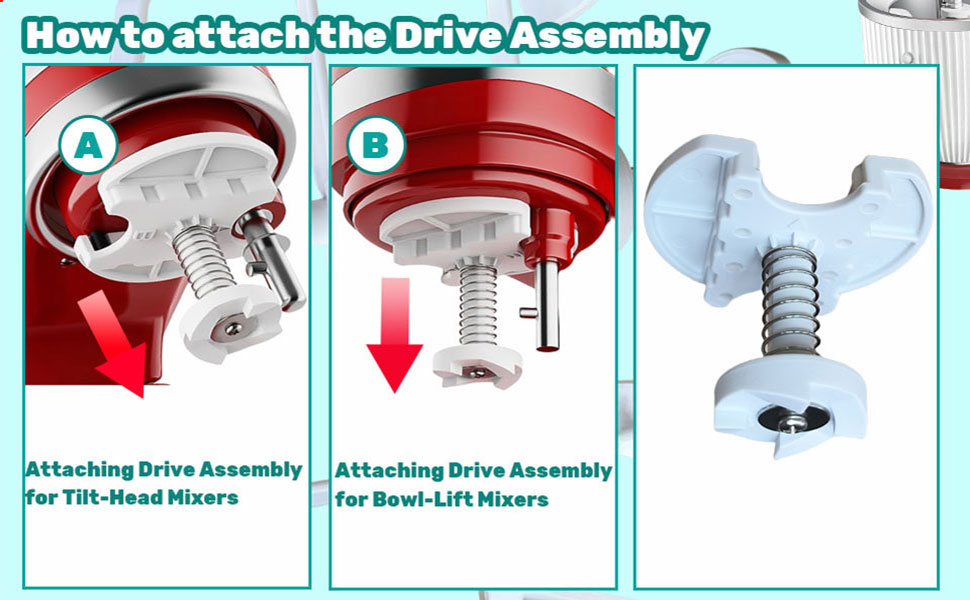 How to attach the Drive Assembly

A

Attaching Drive Assembly for Tilt-Head Mixers

B

Attaching Drive Assembly for Bowl-Lift Mixers