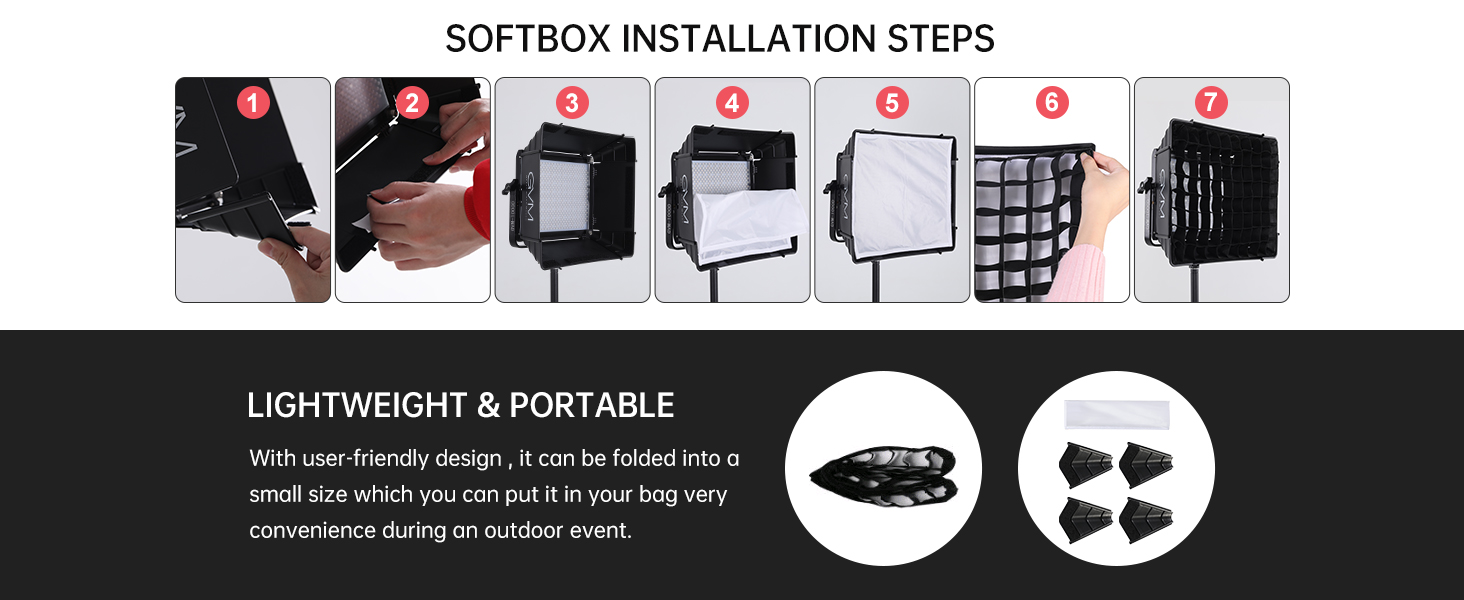 SOFTBOX INSTALLATION STEPS

1 2 3 4 5 6 7

LIGHTWEIGHT & PORTABLE

With user-friendly design , it can be folded into a small size which you can put it in your bag very convenience during an outdoor event.