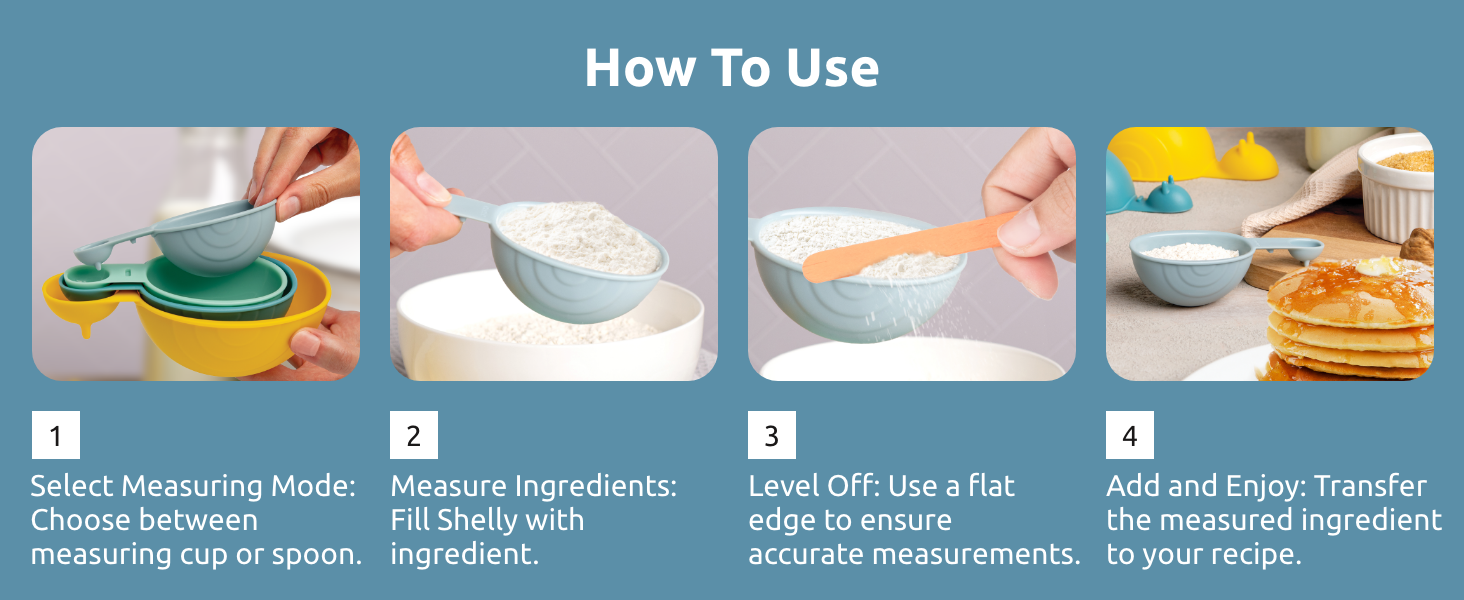 How To Use

1

Select Measuring Mode: Choose between measuring cup or spoon.

2

Measure Ingredients: Fill Shelly with ingredient.

3

Level Off: Use a flat edge to ensure accurate measurements.

4

Add and Enjoy: Transfer the measured ingredient to your recipe.