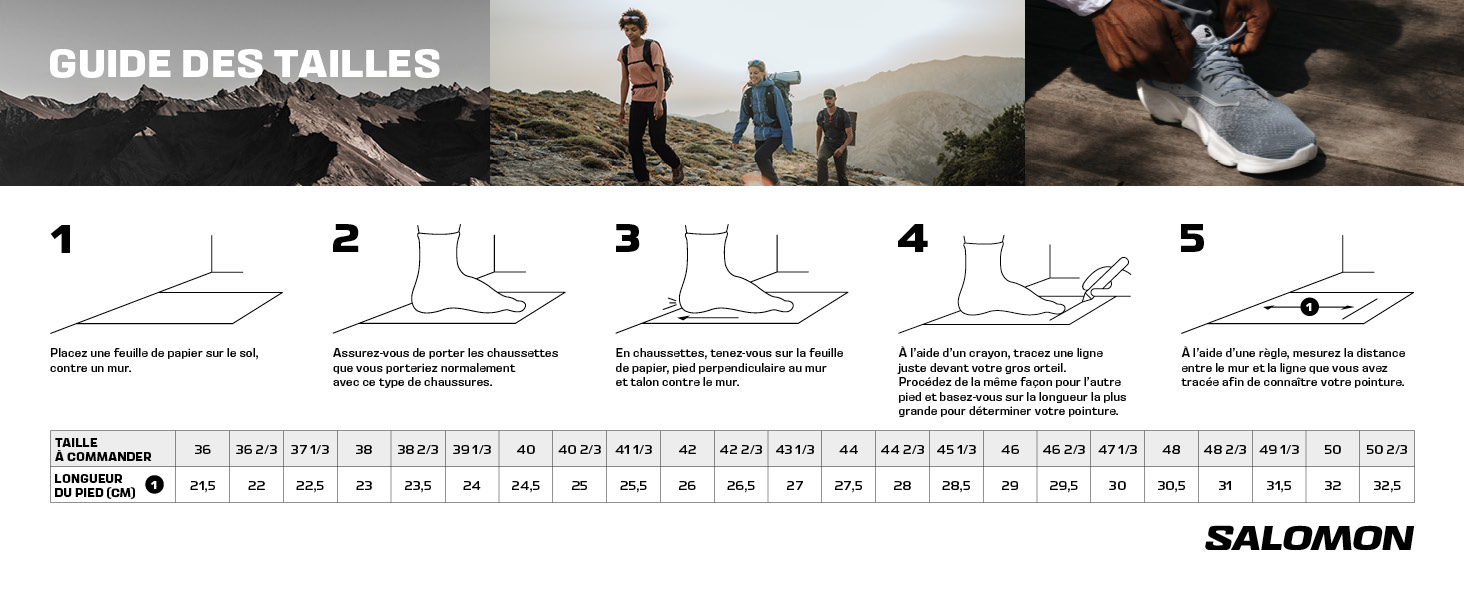 GUIDE DES TAILLES

1

Placez une feuille de papier sur le sol, contre un mur.

2

Assurez-vous de porter les chaussettes que vous porteriez normalement avec ce type de chaussures.

3

En chaussettes, tenez-vous sur la feuille de papier, pied perpendiculaire au mur et talon contre le mur.

4

À l'aide d'un crayon, tracez une ligne juste devant votre gros orteil. Procédez de la même façon pour l'autre pied et basez-vous sur la longueur la plus grande pour déterminer votre pointure.

5

1

À l'aide d'une règle, mesurez la distance entre le mur et la ligne que vous avez tracée afin de connaître votre pointure.

| TAILLE À COMMANDER | 36 | 36 2/3 | 37 1/3 | 38 | 38 2/3 | 39 1/3 | 40 | 40 2/3 | 41 1/3 | 42 | 42 2/3 | 43 1/3 | 44 | 44 2/3 | 45 1/3 | 46 | 46 2/3 | 47 1/3 | 48 | 48 2/3 | 49 1/3 | 50 | 50 2/3 |
|---|---|---|---|---|---|---|---|---|---|---|---|---|---|---|---|---|---|---|---|---|---|---|---|
| LONGUEUR DU PIED (CM) 1 | 21,5 | 22 | 22,5 | 23 | 23,5 | 24 | 24,5 | 25 | 25,5 | 26 | 26,5 | 27 | 27,5 | 28 | 28,5 | 29 | 29,5 | 30 | 30,5 | 31 | 31,5 | 32 | 32,5 |

SALOMON