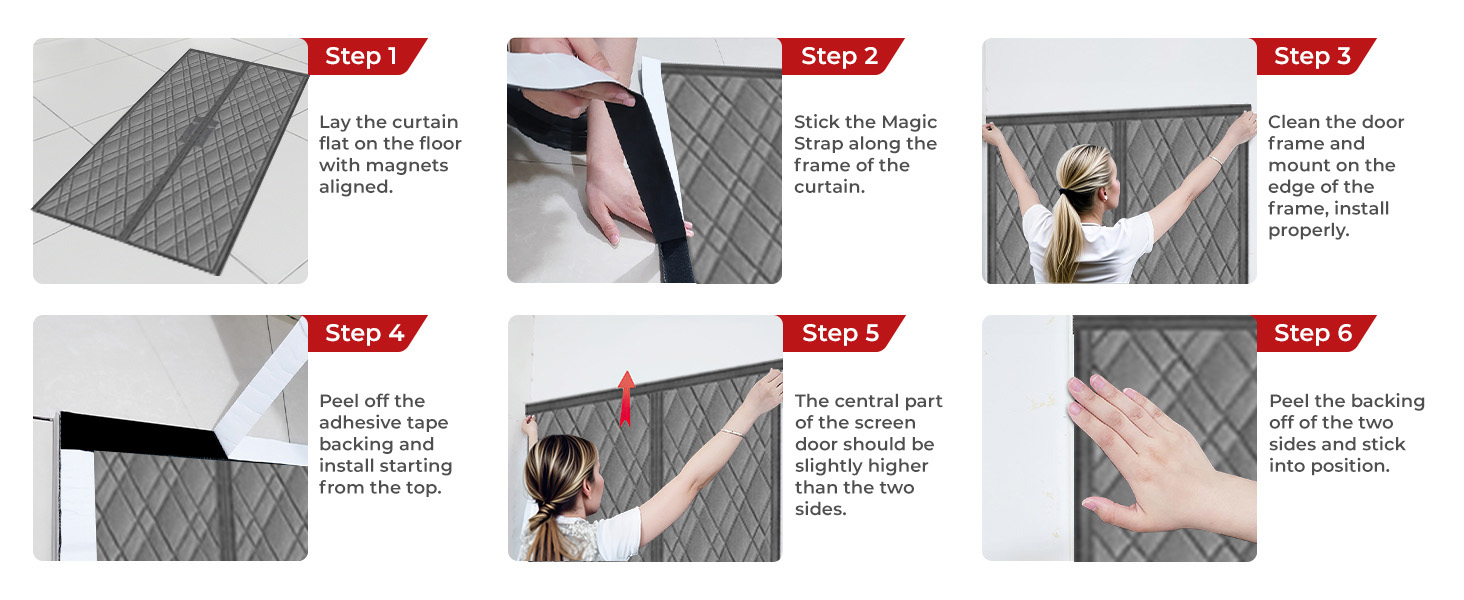 Step 1

Lay the curtain flat on the floor with magnets aligned.

Step 2

Stick the Magic Strap along the frame of the curtain.

Step 3

Clean the door frame and mount on the edge of the frame, install properly.

Step 4

Peel off the adhesive tape backing and install starting from the top.

Step 5

The central part of the screen door should be slightly higher than the two sides.

Step 6

Peel the backing off of the two sides and stick into position.