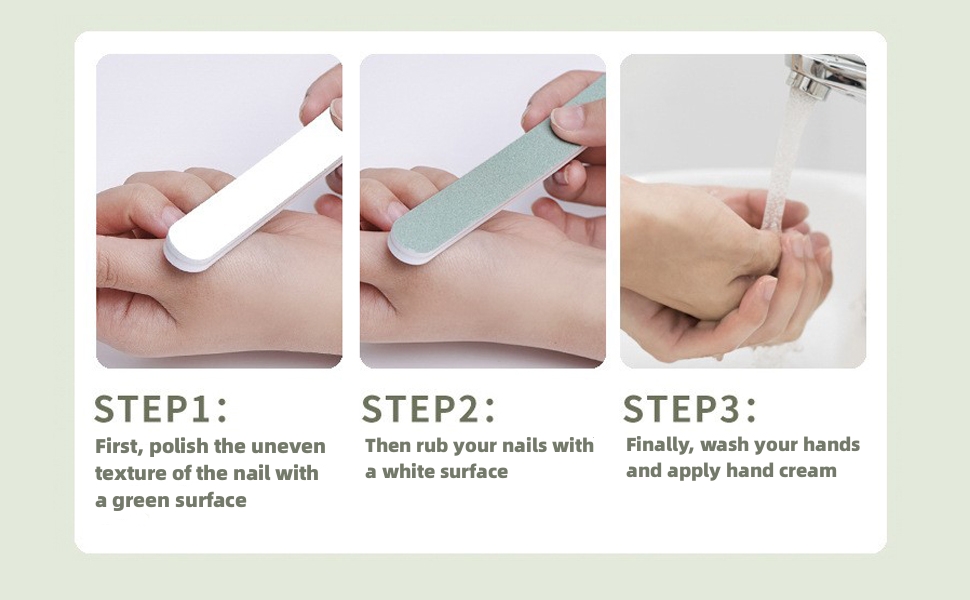 STEP1:
First, polish the uneven texture of the nail with a green surface

STEP2:
Then rub your nails with a white surface

STEP3:
Finally, wash your hands and apply hand cream