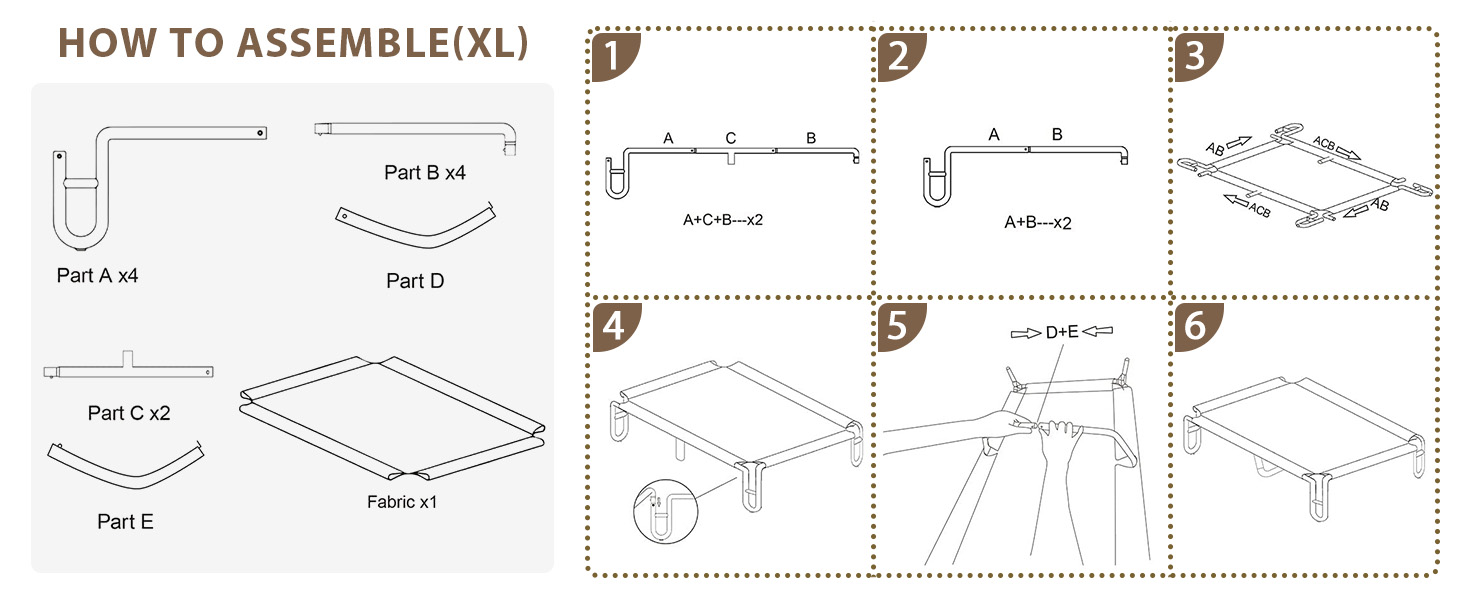 HOW TO ASSEMBLE(XL)

Part A x4

Part B x4

Part D

Part C x2

Part E

Fabric x1

1

A C B

A+C+B---x2

2

A B

A+B---x2

3

AB ACB ACB AB

4

5

D+E

6