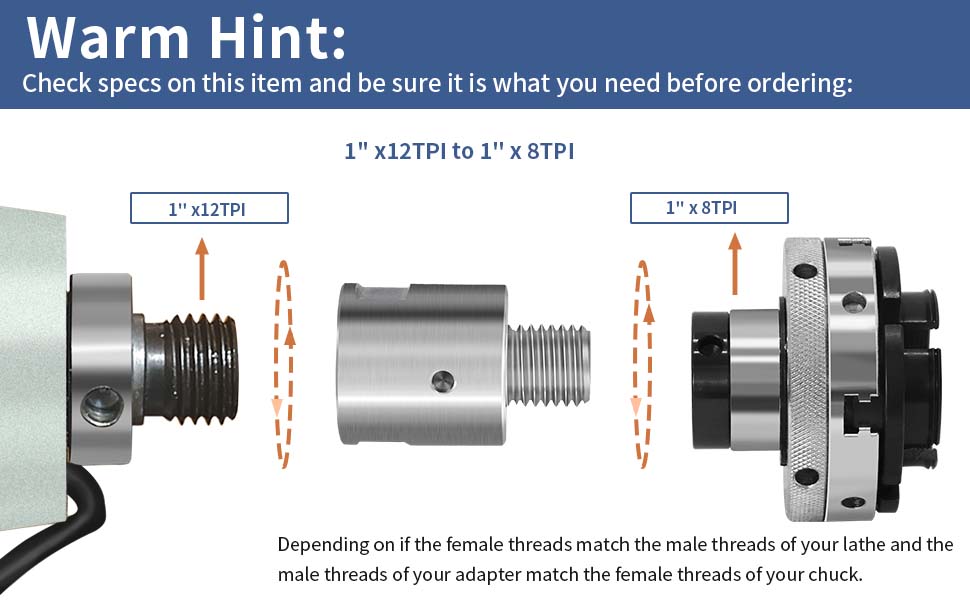 Warm Hint:
Check specs on this item and be sure it is what you need before ordering:

1" x12TPI to 1" x 8TPI

1" x12TPI

1" x 8TPI

Depending on if the female threads match the male threads of your lathe and the male threads of your adapter match the female threads of your chuck.