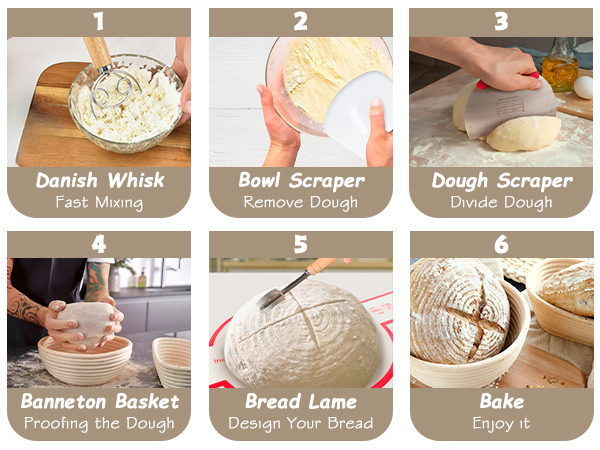 1

Danish Whisk
Fast Mixing

2

Bowl Scraper
Remove Dough

3

Dough Scraper
Divide Dough

4

Banneton Basket
Proofing the Dough

5

Bread Lame
Design Your Bread

6

Bake
Enjoy it