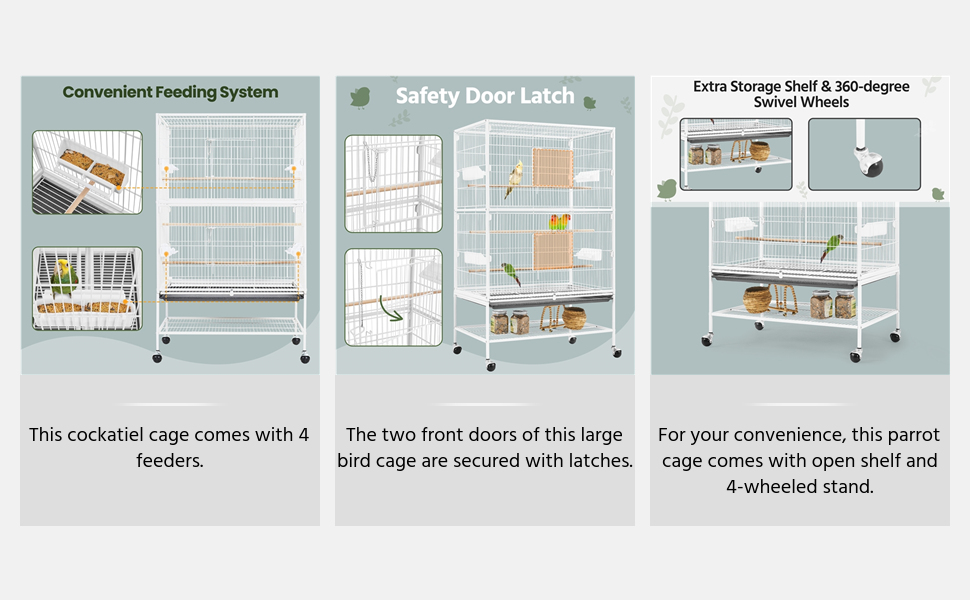 Convenient Feeding System

This cockatiel cage comes with 4 feeders.

Safety Door Latch

The two front doors of this large bird cage are secured with latches.

Extra Storage Shelf & 360-degree Swivel Wheels

For your convenience, this parrot cage comes with open shelf and 4-wheeled stand.