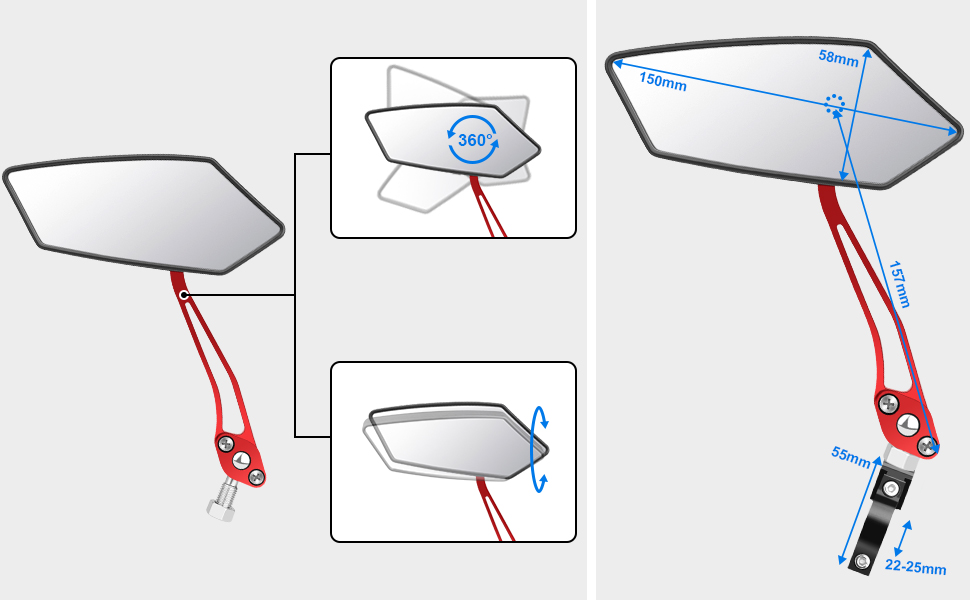 360°

150mm
58mm
157mm
55mm
22-25mm