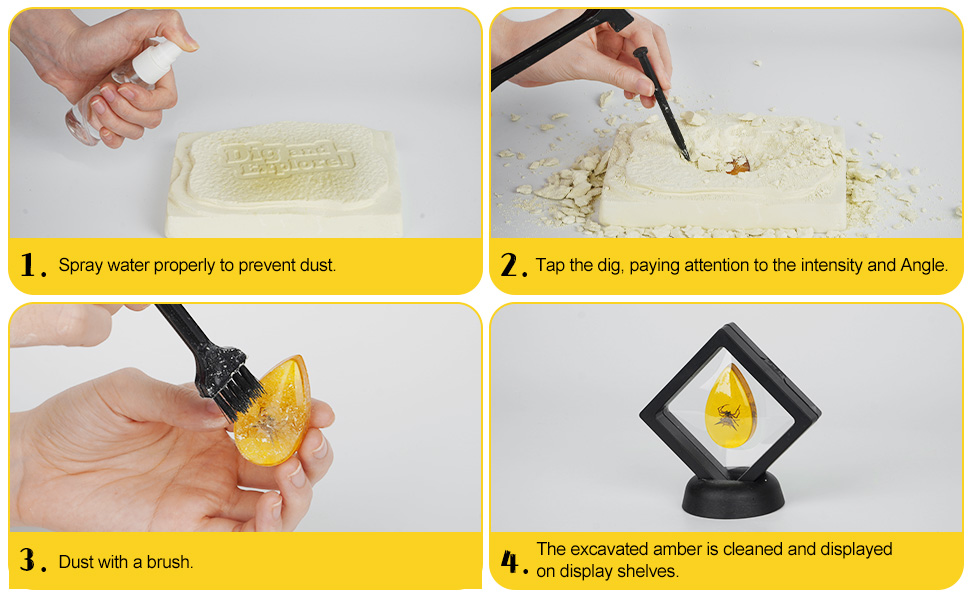 Dig and Explore!

1. Spray water properly to prevent dust.

2. Tap the dig, paying attention to the intensity and Angle.

3. Dust with a brush.

4. The excavated amber is cleaned and displayed on display shelves.