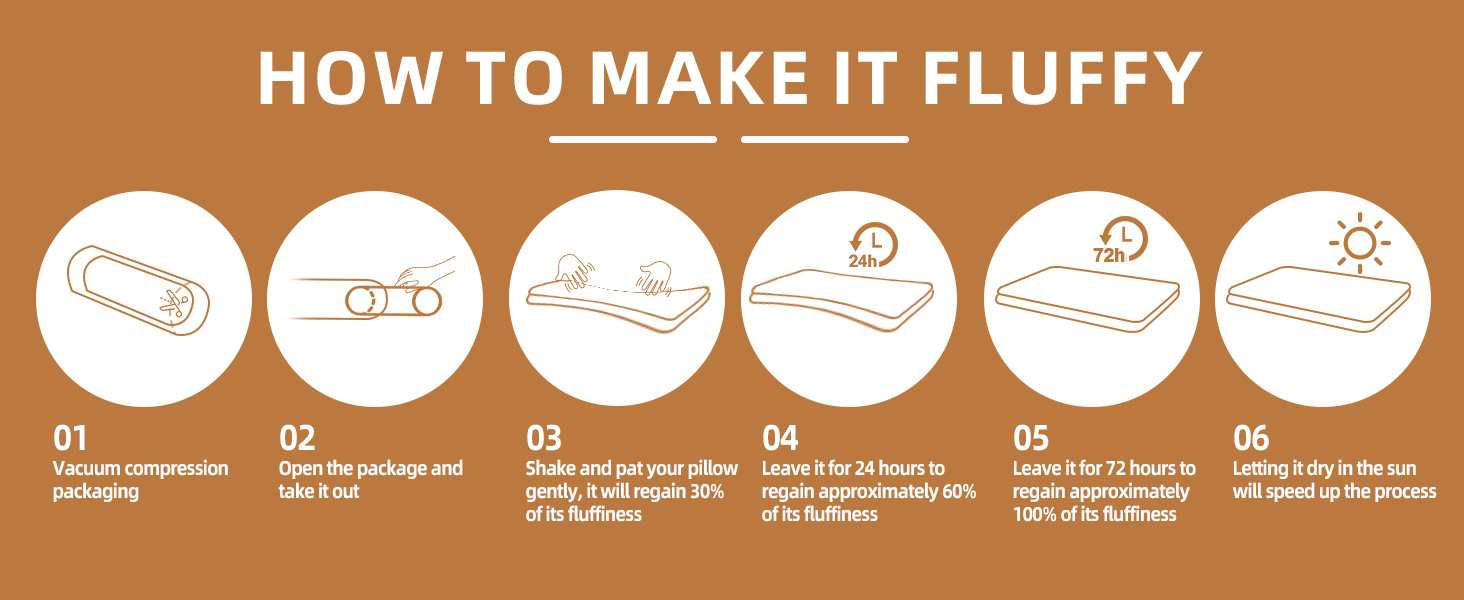 HOW TO MAKE IT FLUFFY

24h

72h

01
Vacuum compression packaging

02
Open the package and take it out

03
Shake and pat your pillow gently, it will regain 30% of its fluffiness

04
Leave it for 24 hours to regain approximately 60% of its fluffiness

05
Leave it for 72 hours to regain approximately 100% of its fluffiness

06
Letting it dry in the sun will speed up the process