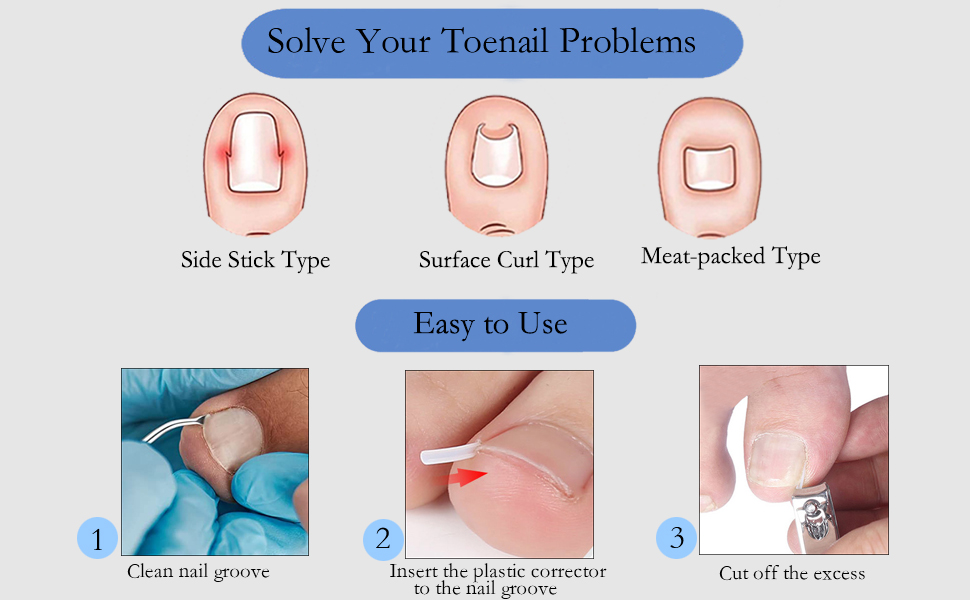 Solve Your Toenail Problems

Side Stick Type

Surface Curl Type

Meat-packed Type

Easy to Use

1
Clean nail groove

2
Insert the plastic corrector to the nail groove

3
Cut off the excess