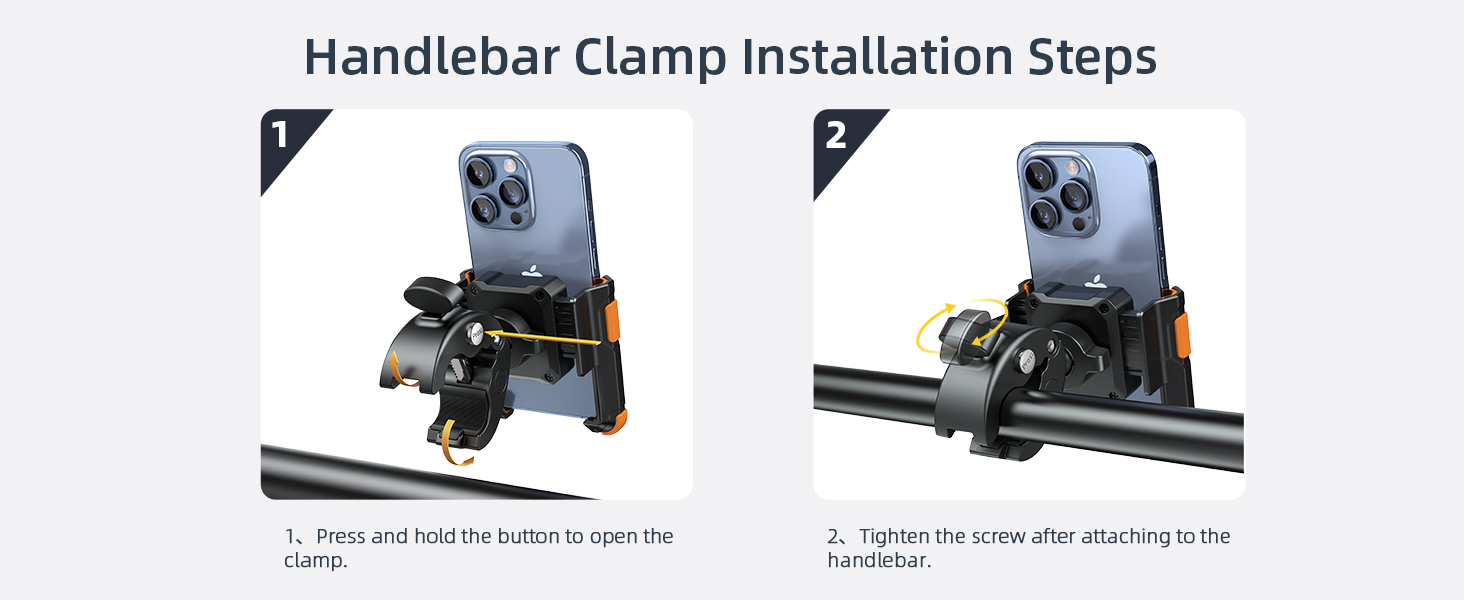 Handlebar Clamp Installation Steps

1

2

1、Press and hold the button to open the clamp.

2、Tighten the screw after attaching to the handlebar.