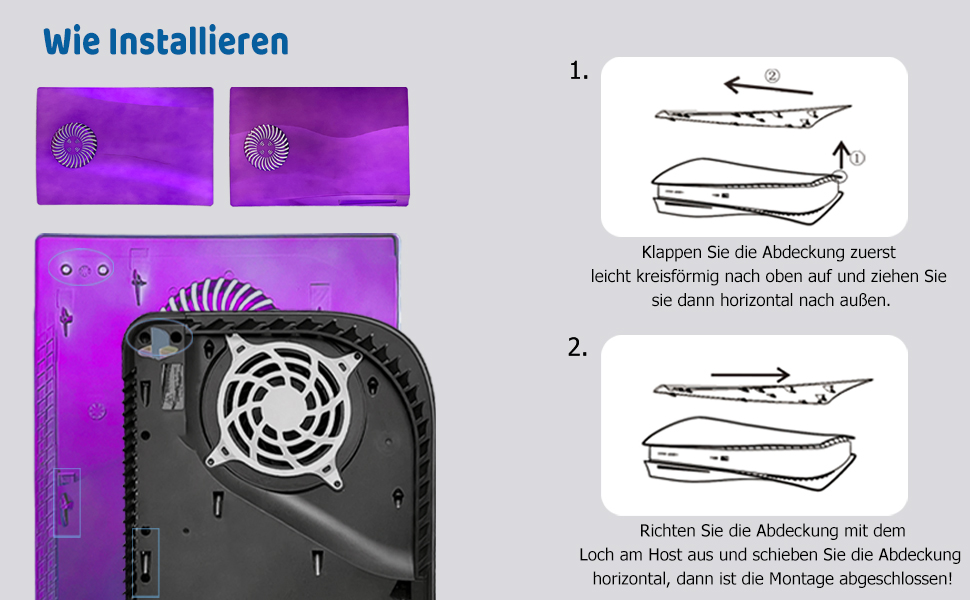 Wie Installieren

1.

②

①

Klappen Sie die Abdeckung zuerst leicht kreisförmig nach oben auf und ziehen Sie sie dann horizontal nach außen.

2.

Richten Sie die Abdeckung mit dem Loch am Host aus und schieben Sie die Abdeckung horizontal, dann ist die Montage abgeschlossen!