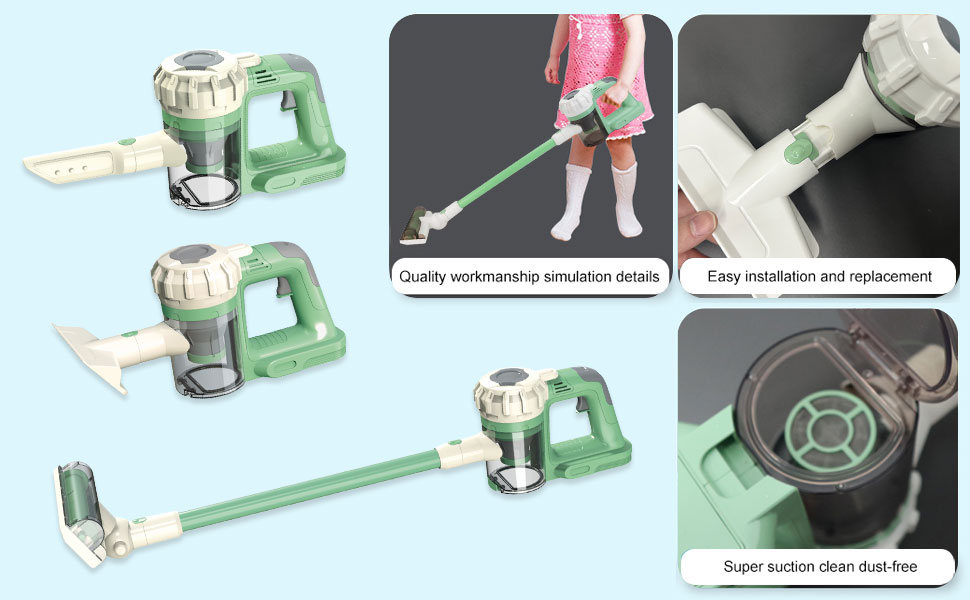 Quality workmanship simulation details

Easy installation and replacement

Super suction clean dust-free