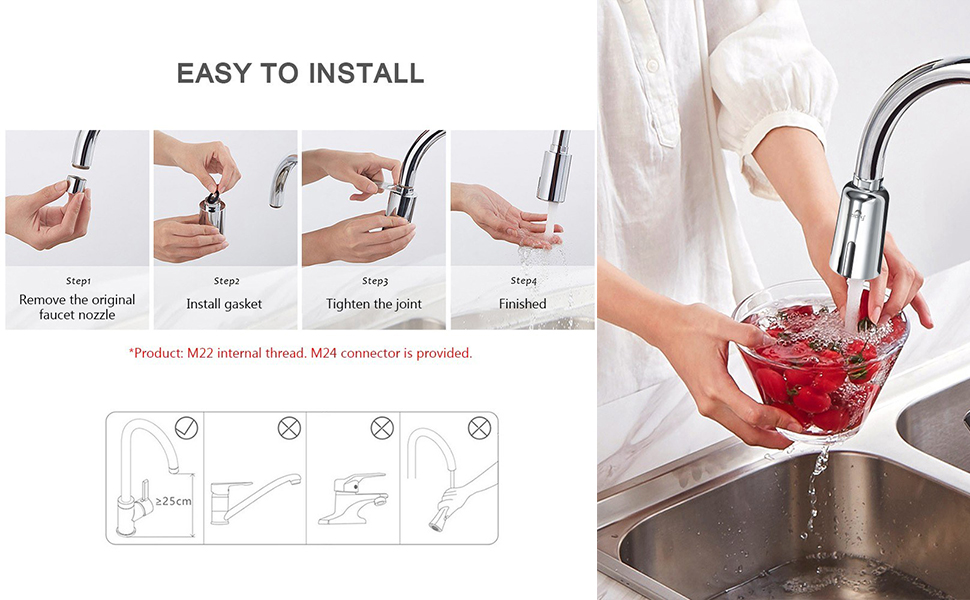 EASY TO INSTALL

Step1
Remove the original faucet nozzle

Step2
Install gasket

Step3
Tighten the joint

Step4
Finished

*Product: M22 internal thread. M24 connector is provided.

≥25cm