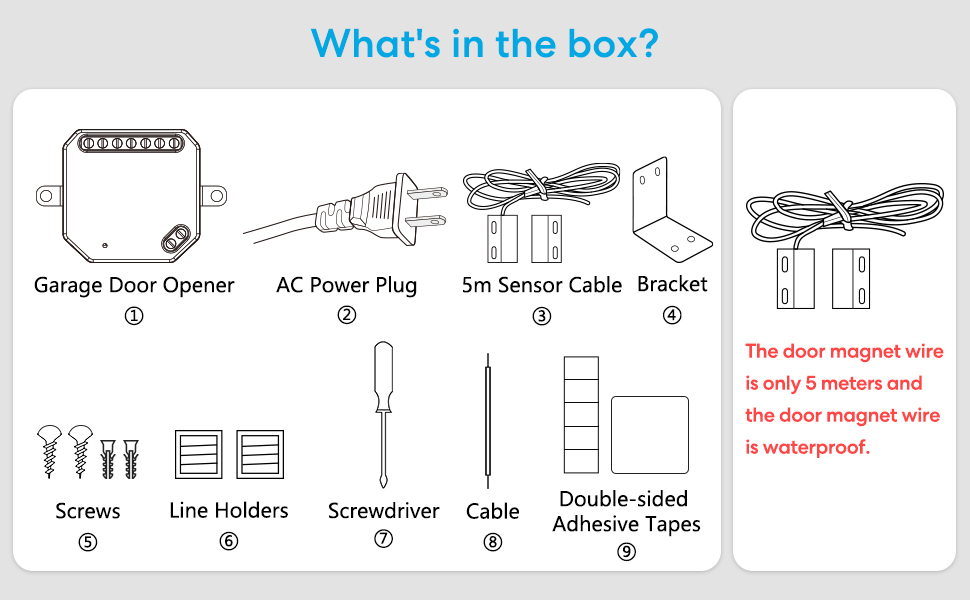 What's in the box?

Garage Door Opener
①

AC Power Plug
②

5m Sensor Cable
③

Bracket
④

Screws
⑤

Line Holders
⑥

Screwdriver
⑦

Cable
⑧

Double-sided Adhesive Tapes
⑨

The door magnet wire is only 5 meters and the door magnet wire is waterproof.