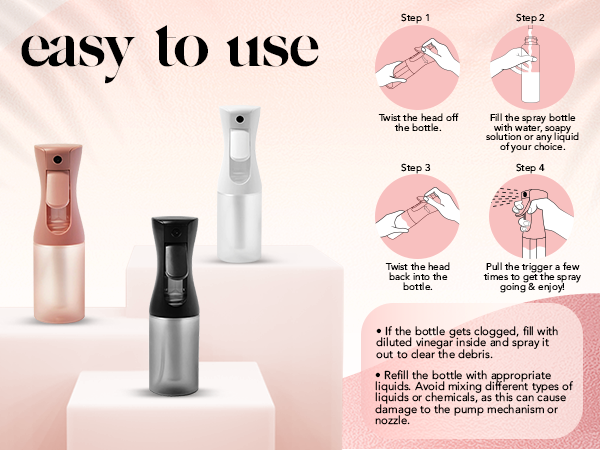 easy to use

Step 1

Twist the head off the bottle.

Step 2

Fill the spray bottle with water, soapy solution or any liquid of your choice.

Step 3

Twist the head back into the bottle.

Step 4

Pull the trigger a few times to get the spray going & enjoy!

• If the bottle gets clogged, fill with diluted vinegar inside and spray it out to clear the debris.

• Refill the bottle with appropriate liquids. Avoid mixing different types of liquids or chemicals, as this can cause damage to the pump mechanism or nozzle.