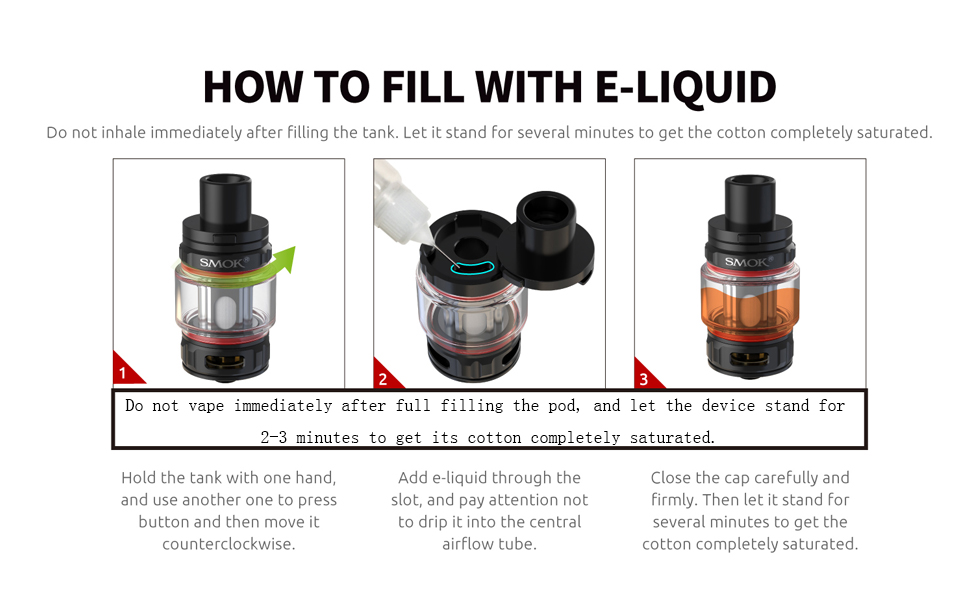 HOW TO FILL WITH E-LIQUID

Do not inhale immediately after filling the tank. Let it stand for several minutes to get the cotton completely saturated.

SMOK

1

2

SMOK

3

Do not vape immediately after full filling the pod, and let the device stand for 2-3 minutes to get its cotton completely saturated.

Hold the tank with one hand, and use another one to press button and then move it counterclockwise.

Add e-liquid through the slot, and pay attention not to drip it into the central airflow tube.

Close the cap carefully and firmly. Then let it stand for several minutes to get the cotton completely saturated.