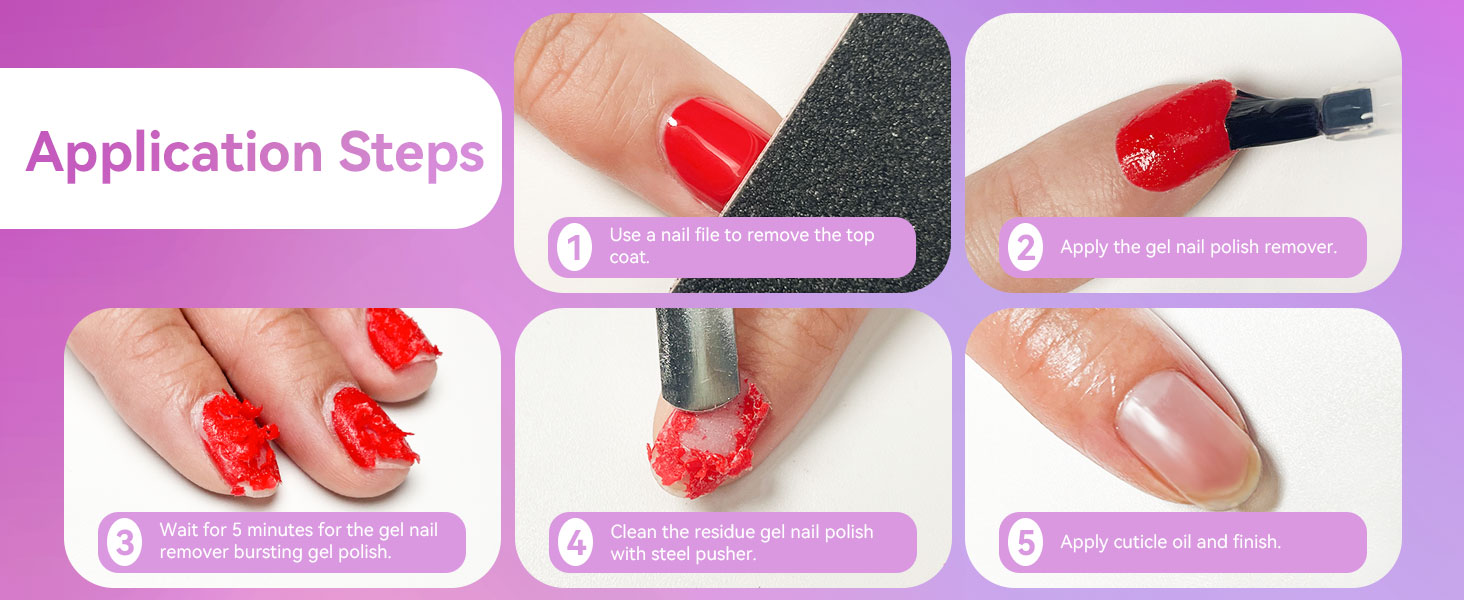 Application Steps

1 Use a nail file to remove the top coat.

2 Apply the gel nail polish remover.

3 Wait for 5 minutes for the gel nail remover bursting gel polish.

4 Clean the residue gel nail polish with steel pusher.

5 Apply cuticle oil and finish.