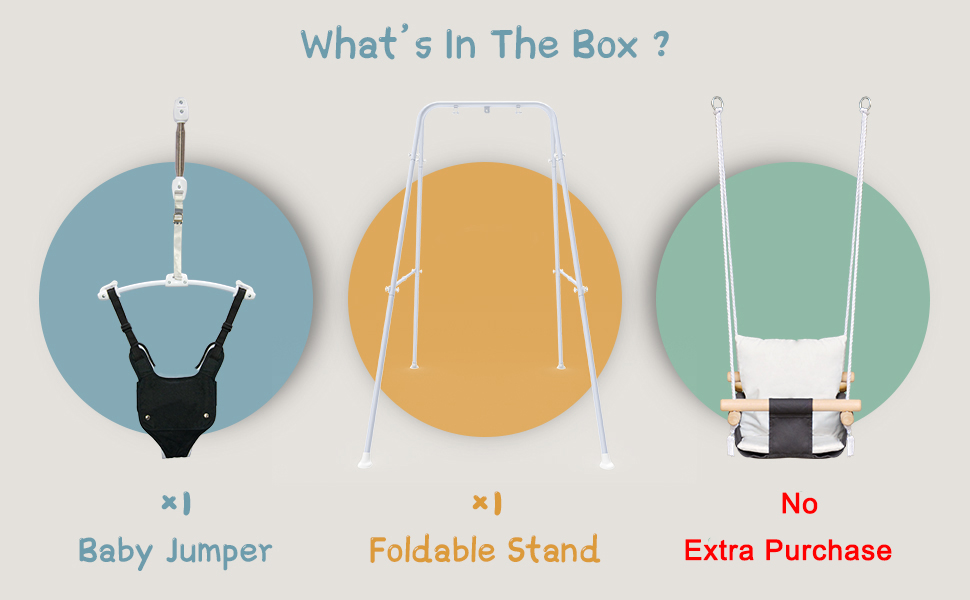 What's In The Box ?

×1
Baby Jumper

×1
Foldable Stand

No
Extra Purchase