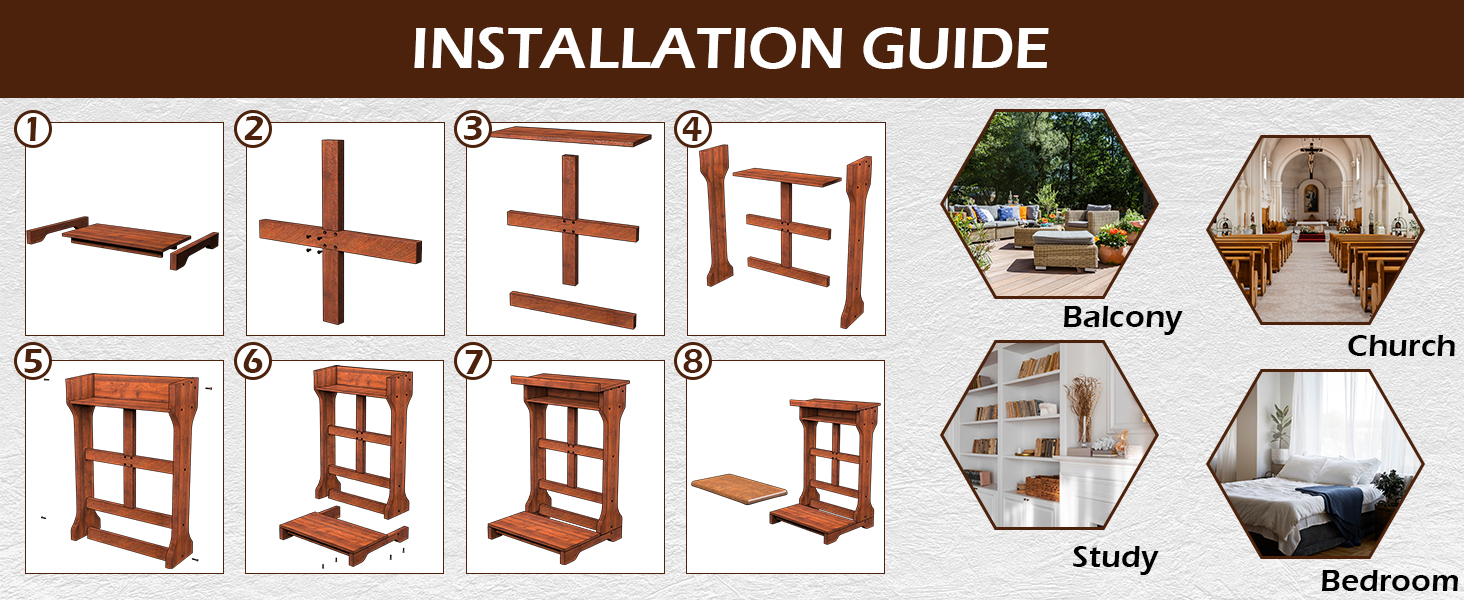 INSTALLATION GUIDE

①

②

③

④

⑤

⑥

⑦

⑧

Balcony

Church

Study

Bedroom