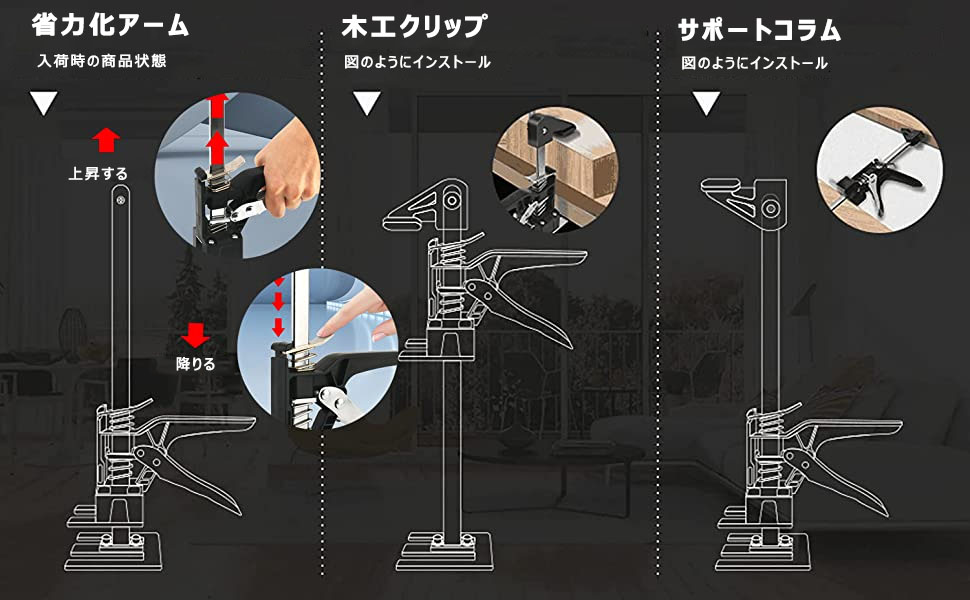 省力化アーム

入荷時の商品状態

上昇する

降りる

木工クリップ

図のようにインストール

サポートコラム

図のようにインストール