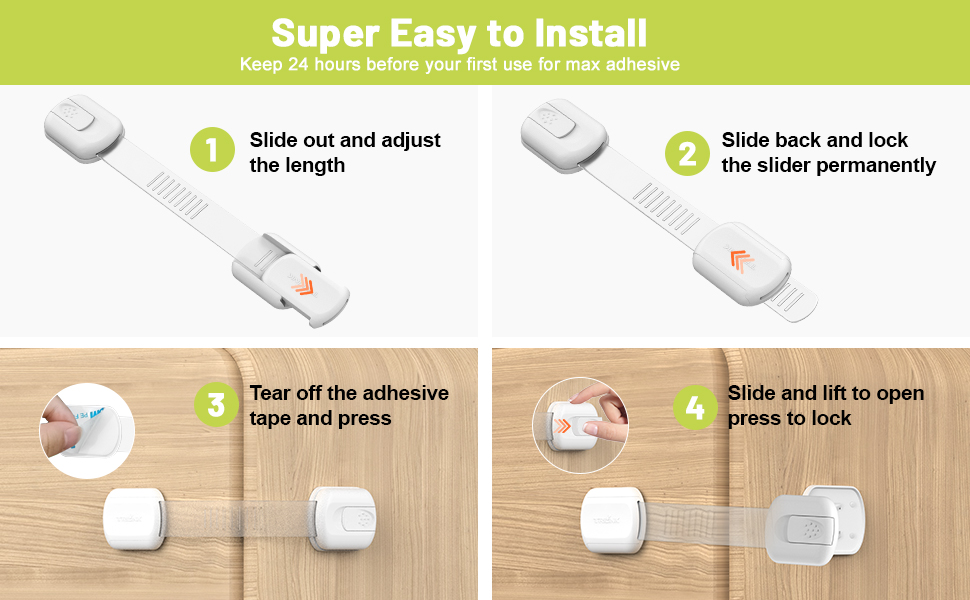 Super Easy to Install
Keep 24 hours before your first use for max adhesive

1 Slide out and adjust the length

2 Slide back and lock the slider permanently

3 Tear off the adhesive tape and press

4 Slide and lift to open press to lock