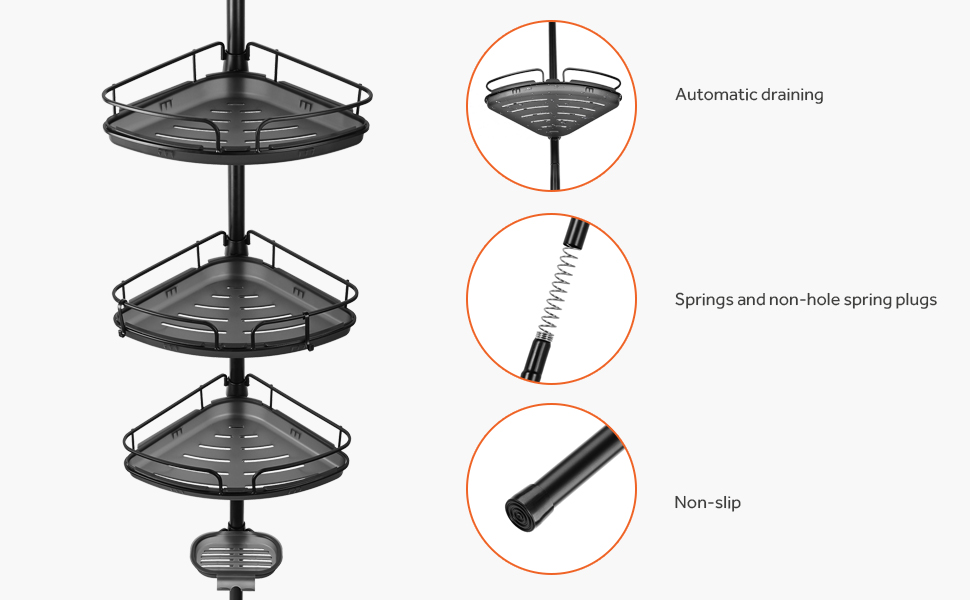 Automatic draining

Springs and non-hole spring plugs

Non-slip