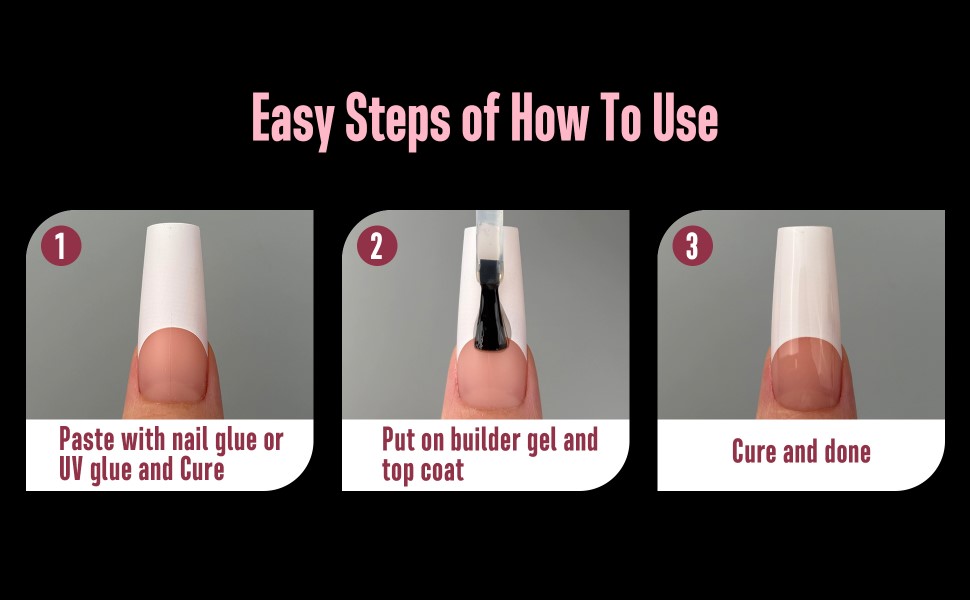 Easy Steps of How To Use

1

Paste with nail glue or UV glue and Cure

2

Put on builder gel and top coat

3

Cure and done