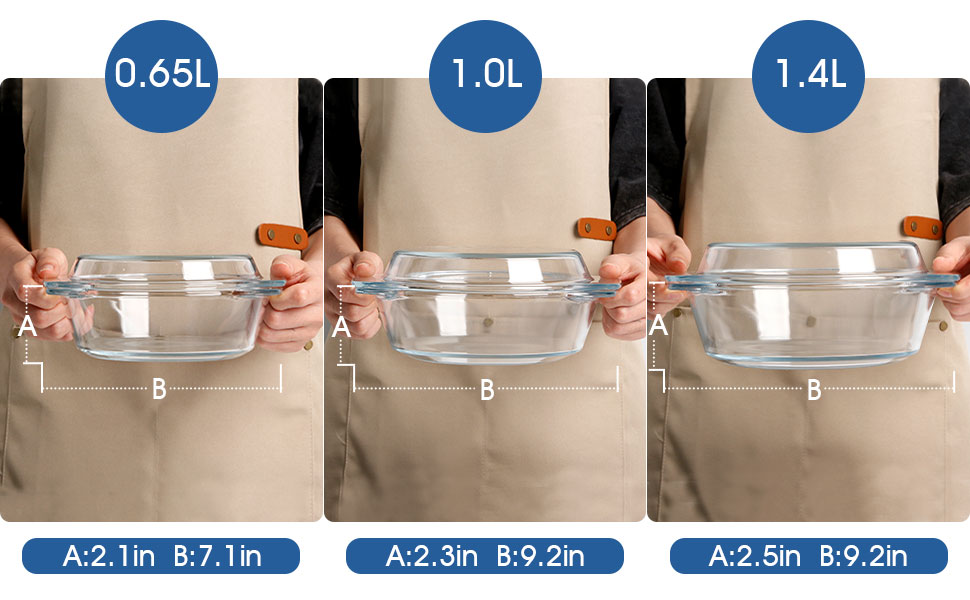 0.65L

A

B

A:2.1in B:7.1in

1.0L

A

B

A:2.3in B:9.2in

1.4L

A

B

A:2.5in B:9.2in