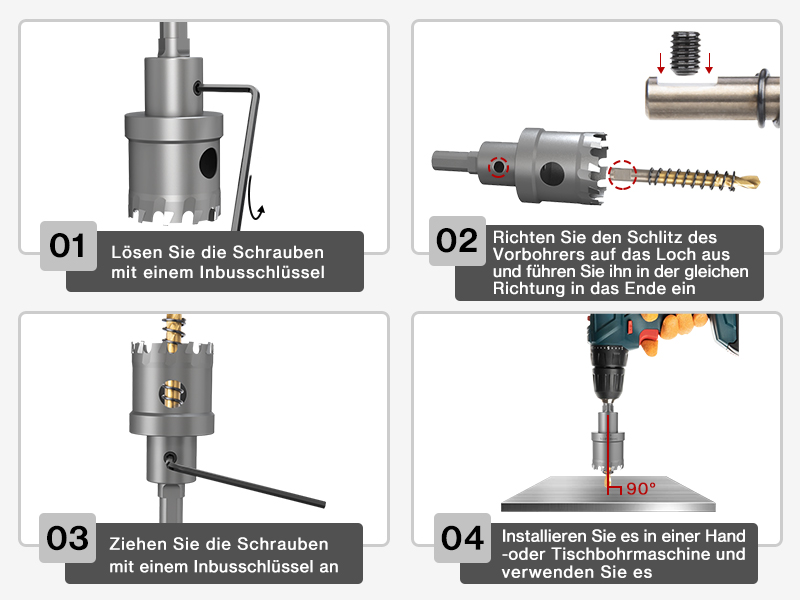 01
Lösen Sie die Schrauben mit einem Inbusschlüssel

02
Richten Sie den Schlitz des Vorbohrers auf das Loch aus und führen Sie ihn in der gleichen Richtung in das Ende ein

03
Ziehen Sie die Schrauben mit einem Inbusschlüssel an

90°

04
Installieren Sie es in einer Hand -oder Tischbohrmaschine und verwenden Sie es