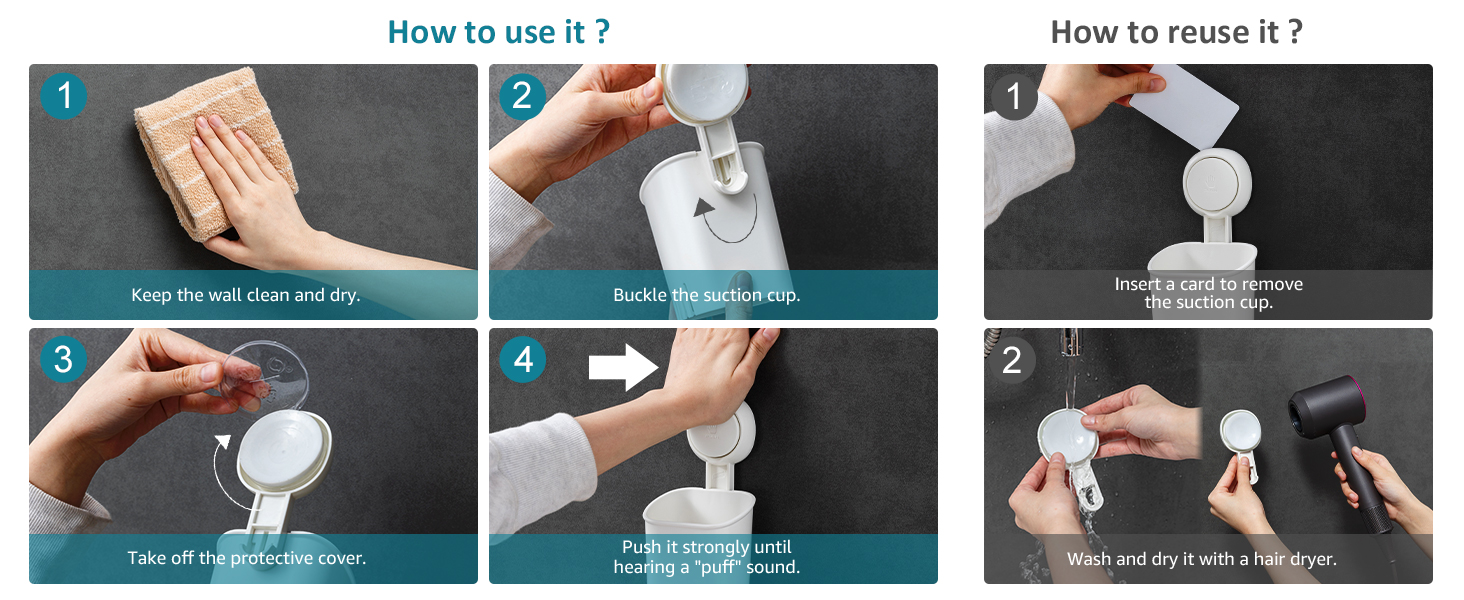 How to use it ?

1
Keep the wall clean and dry.

2
Buckle the suction cup.

3
Take off the protective cover.

4
Push it strongly until hearing a "puff" sound.

How to reuse it ?

1
Insert a card to remove the suction cup.

2
Wash and dry it with a hair dryer.