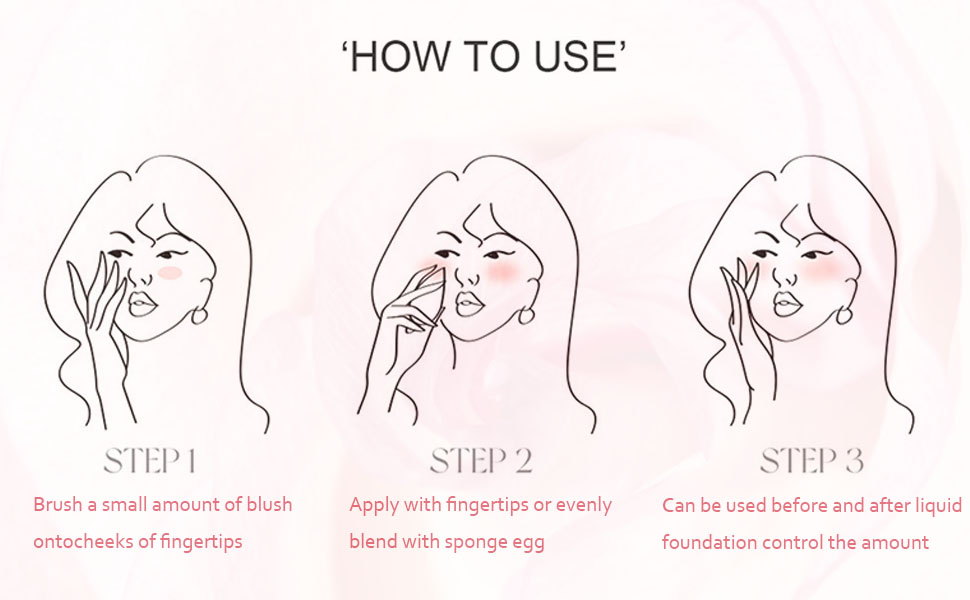 ‘HOW TO USE’

STEP 1
Brush a small amount of blush ontocheeks of fingertips

STEP 2
Apply with fingertips or evenly blend with sponge egg

STEP 3
Can be used before and after liquid foundation control the amount