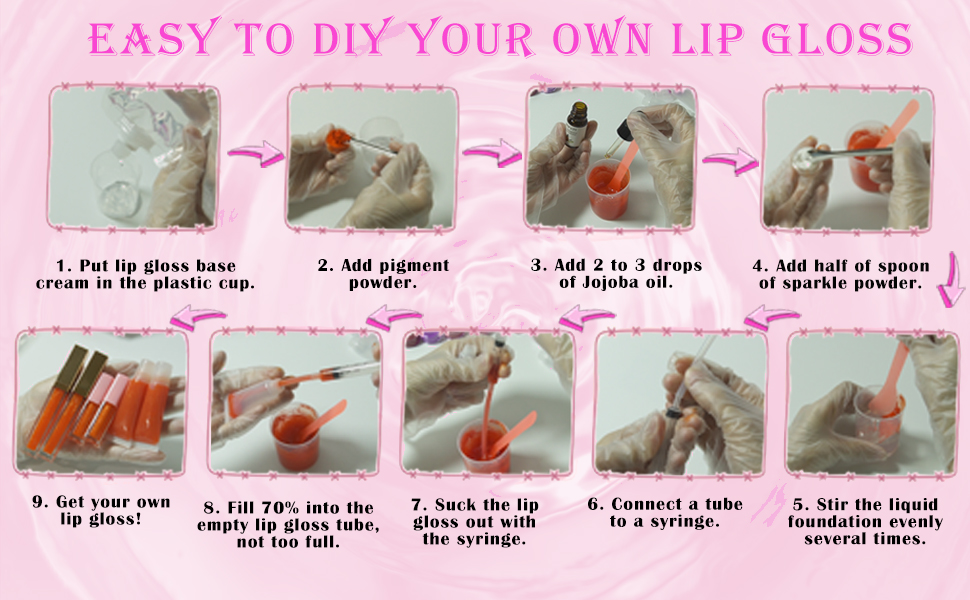 EASY TO DIY YOUR OWN LIP GLOSS

1. Put lip gloss base cream in the plastic cup.

2. Add pigment powder.

3. Add 2 to 3 drops of Jojoba oil.

4. Add half of spoon of sparkle powder.

5. Stir the liquid foundation evenly several times.

6. Connect a tube to a syringe.

7. Suck the lip gloss out with the syringe.

8. Fill 70% into the empty lip gloss tube, not too full.

9. Get your own lip gloss!