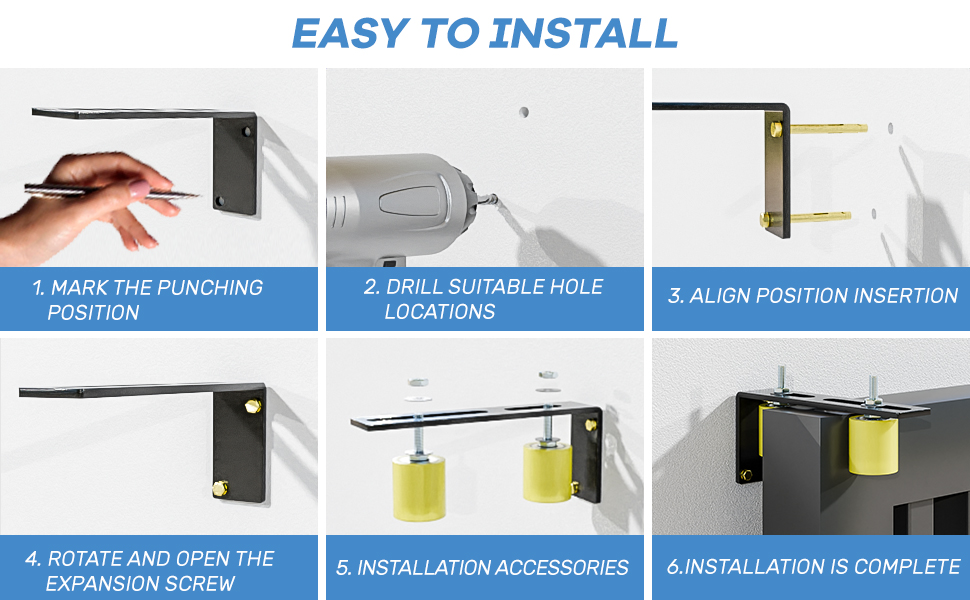 EASY TO INSTALL

1. MARK THE PUNCHING POSITION

2. DRILL SUITABLE HOLE LOCATIONS

3. ALIGN POSITION INSERTION

4. ROTATE AND OPEN THE EXPANSION SCREW

5. INSTALLATION ACCESSORIES

6.INSTALLATION IS COMPLETE