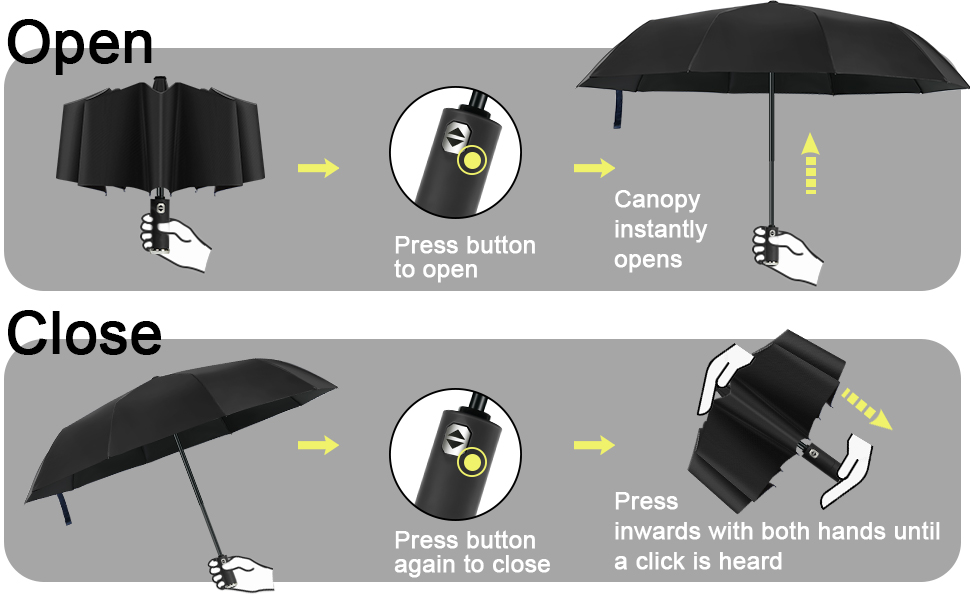 Open

Press button to open

Canopy instantly opens

Close

Press button again to close

Press inwards with both hands until a click is heard