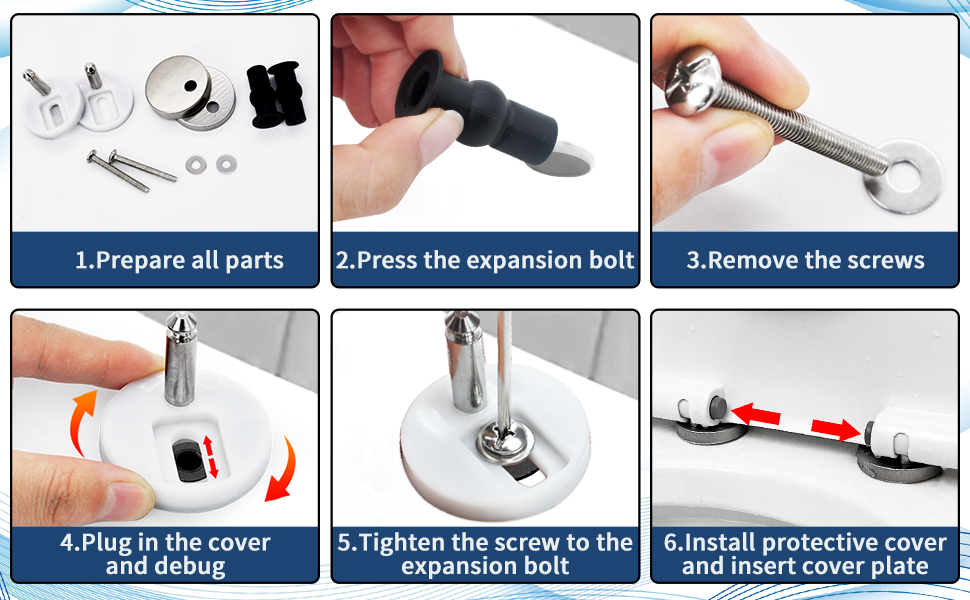 1.Prepare all parts

2.Press the expansion bolt

3.Remove the screws

4.Plug in the cover and debug

5.Tighten the screw to the expansion bolt

6.Install protective cover and insert cover plate