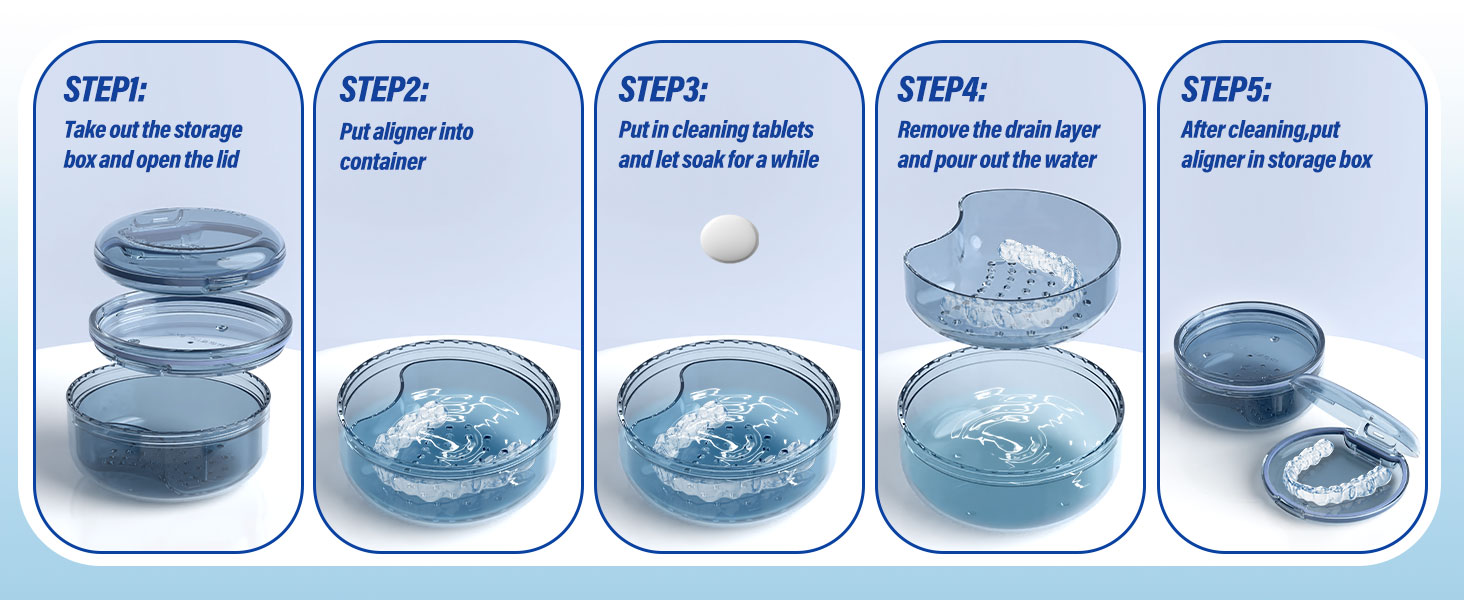 STEP1:
Take out the storage box and open the lid

STEP2:
Put aligner into container

STEP3:
Put in cleaning tablets and let soak for a while

STEP4:
Remove the drain layer and pour out the water

STEP5:
After cleaning,put aligner in storage box