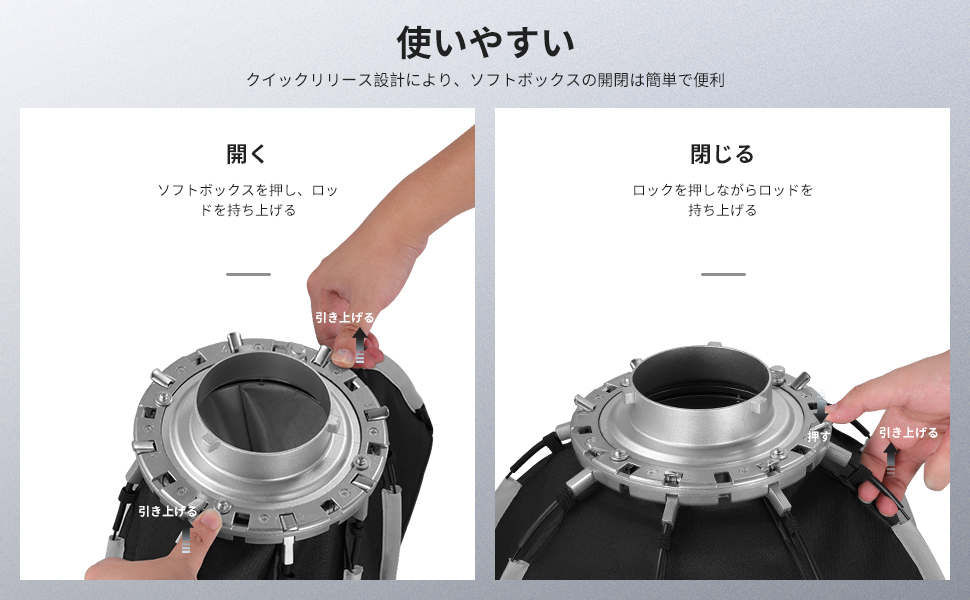 使いやすい

クイックリリース設計により、ソフトボックスの開閉は簡単で便利

開く

ソフトボックスを押し、ロッドを持ち上げる

引き上げる

引き上げる

閉じる

ロックを押しながらロッドを持ち上げる

押す

引き上げる